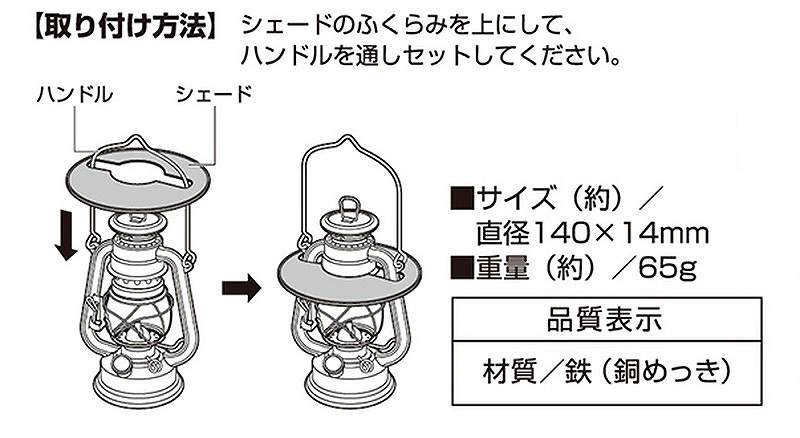 【取り付け方法】 シェードのふくらみを上にして、ハンドルを通しセットしてください。

ハンドル

シェード

■サイズ（約）／直径140×14mm
■重量（約）／65g

| 品質表示 |
|---|
| 材質／鉄（銅めっき） |