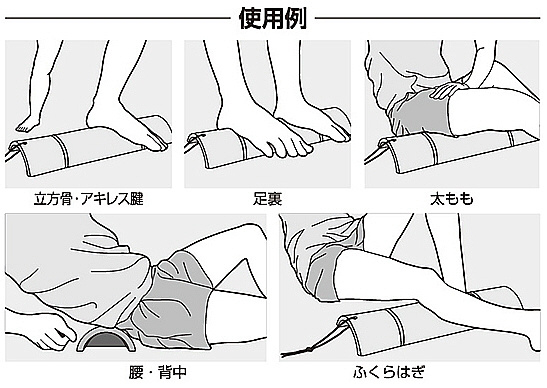 使用例

立方骨・アキレス腱

足裏

太もも

腰・背中

ふくらはぎ