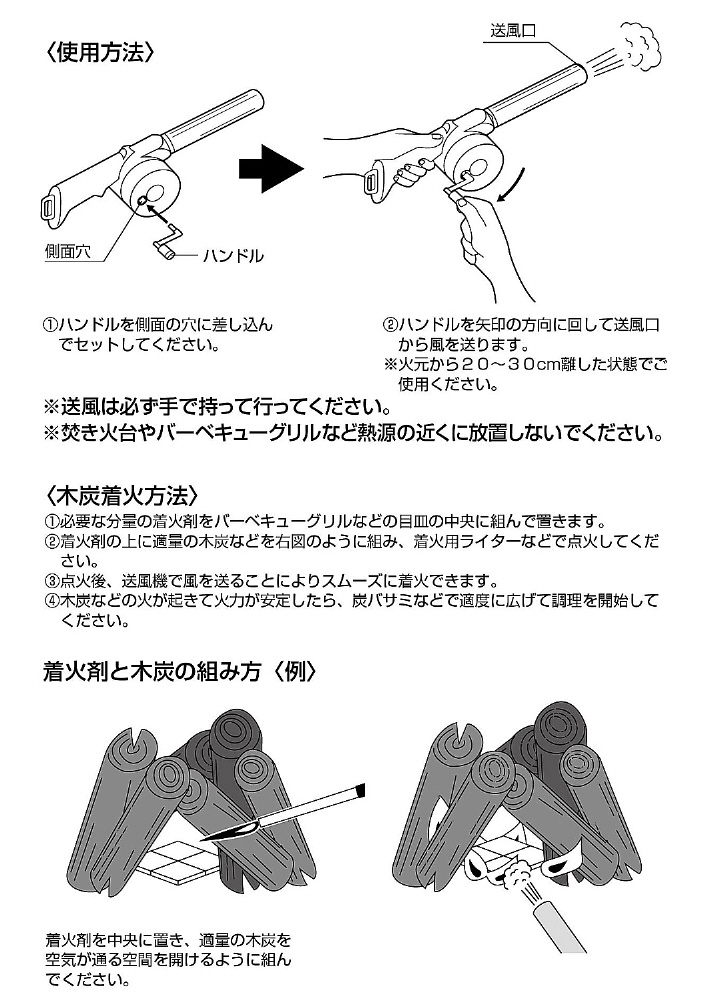 〈使用方法〉

送風口

側面穴

ハンドル

①ハンドルを側面の穴に差し込んでセットしてください。

②ハンドルを矢印の方向に回して送風口から風を送ります。
※火元から20～30cm離した状態でご使用ください。

※送風は必ず手で持って行ってください。
※焚き火台やバーベキューグリルなど熱源の近くに放置しないでください。

〈木炭着火方法〉
①必要な分量の着火剤をバーベキューグリルなどの目皿の中央に組んで置きます。
②着火剤の上に適量の木炭などを右図のように組み、着火用ライターなどで点火してください。
③点火後、送風機で風を送ることによりスムーズに着火できます。
④木炭などの火が起きて火力が安定したら、炭バサミなどで適度に広げて調理を開始してください。

着火剤と木炭の組み方〈例〉

着火剤を中央に置き、適量の木炭を空気が通る空間を開けるように組んでください。