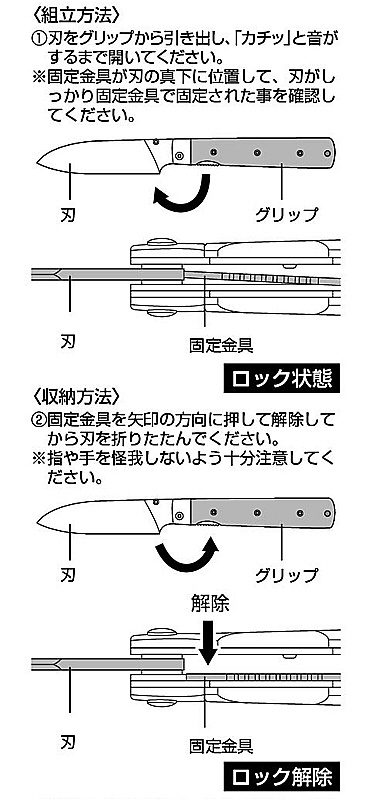 〈組立方法〉

①刃をグリップから引き出し、「カチッ」と音がするまで開いてください。

※固定金具が刃の真下に位置して、刃がしっかり固定金具で固定された事を確認してください。

刃

グリップ

刃

固定金具

ロック状態

〈収納方法〉

②固定金具を矢印の方向に押して解除してから刃を折りたたんでください。

※指や手を怪我しないよう十分注意してください。

刃

グリップ

解除

刃

固定金具

ロック解除