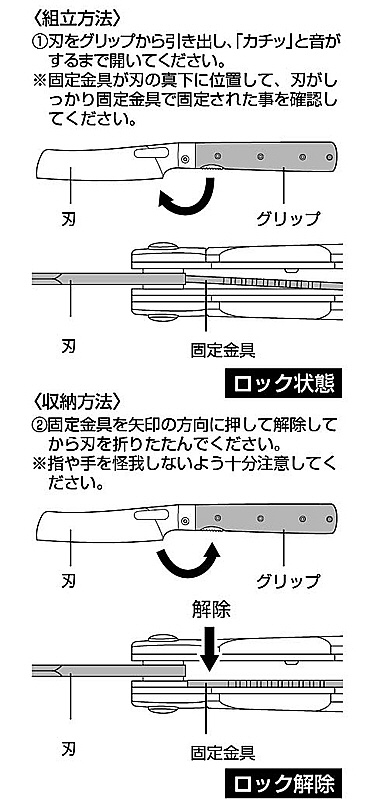 〈組立方法〉
①刃をグリップから引き出し、「カチッ」と音がするまで開いてください。
※固定金具が刃の真下に位置して、刃がしっかり固定金具で固定された事を確認してください。

刃
グリップ

刃
固定金具
ロック状態

〈収納方法〉
②固定金具を矢印の方向に押して解除してから刃を折りたたんでください。
※指や手を怪我しないよう十分注意してください。

刃
グリップ

解除
刃
固定金具
ロック解除