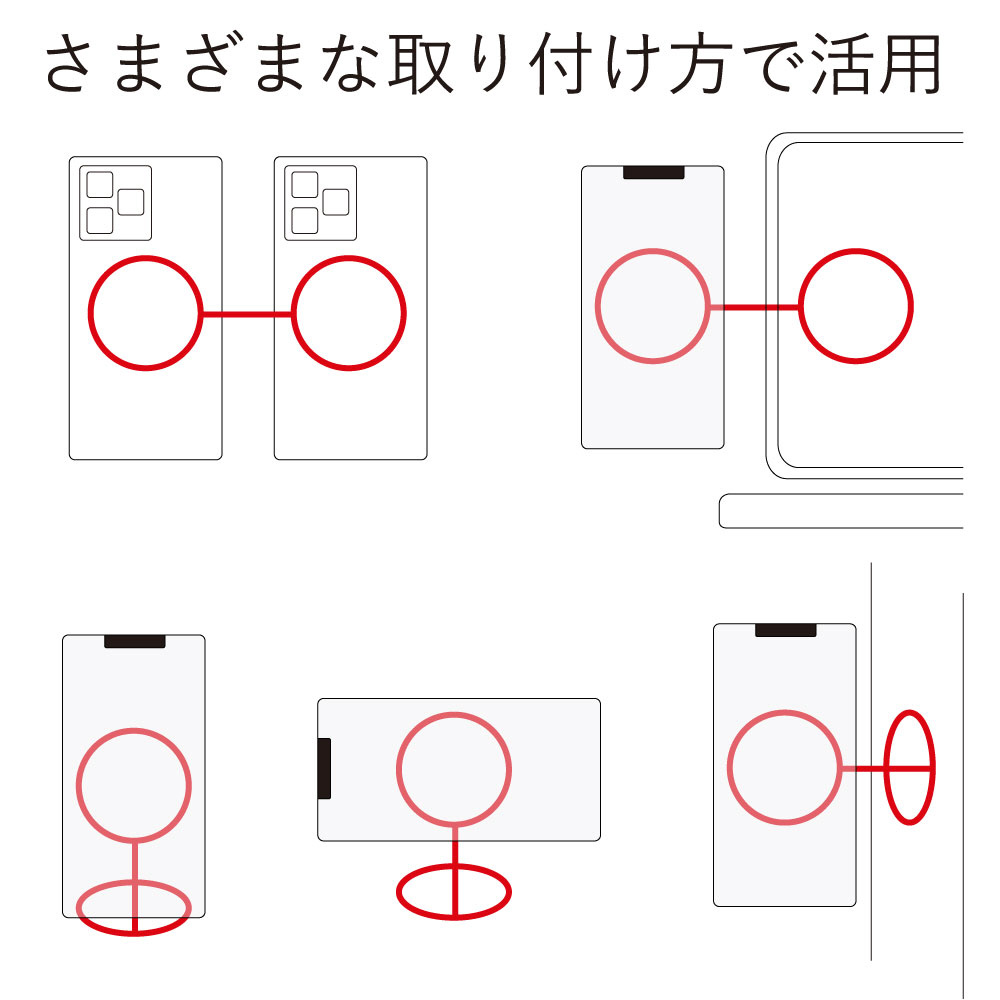 さまざまな取り付け方で活用