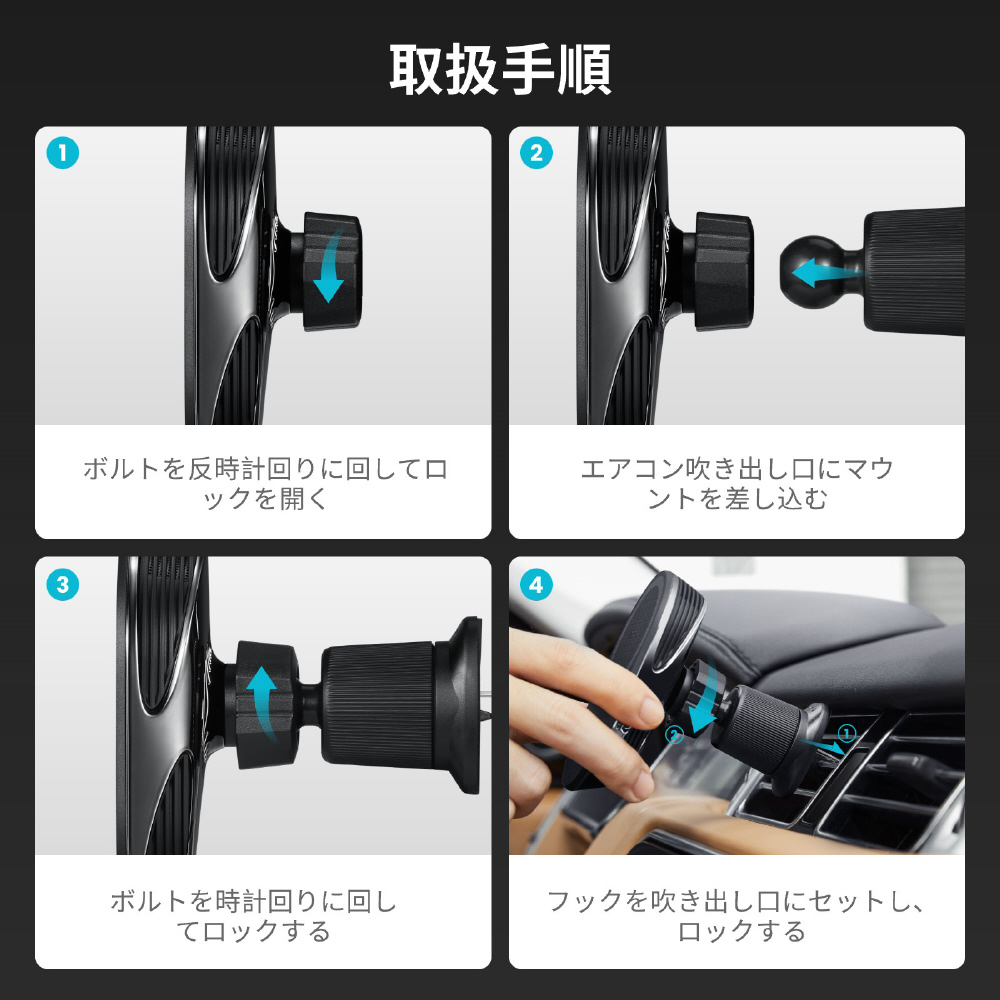 取扱手順

1

ボルトを反時計回りに回してロックを開く

2

エアコン吹き出し口にマウントを差し込む

3

ボルトを時計回りに回してロックする

4

②

①

フックを吹き出し口にセットし、ロックする