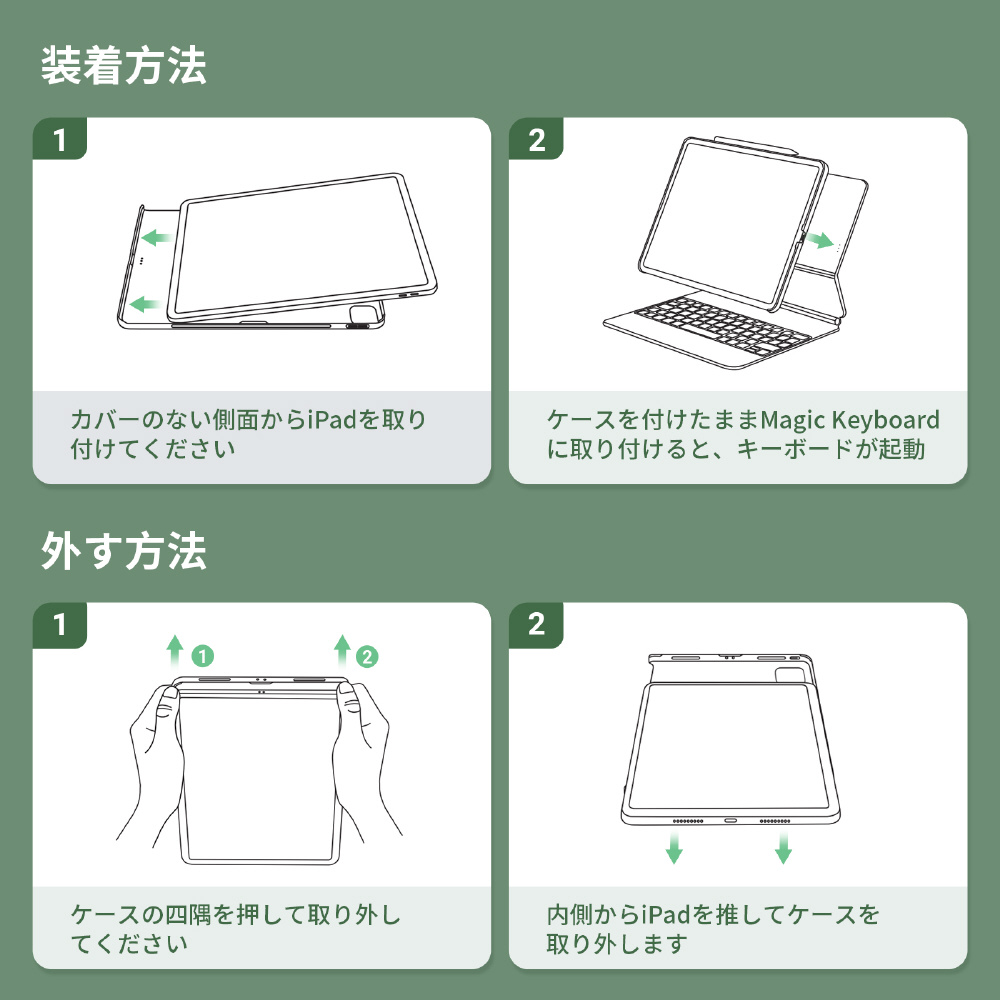 装着方法

1

カバーのない側面からiPadを取り付けてください

2

ケースを付けたままMagic Keyboardに取り付けると、キーボードが起動

外す方法

1

1

2

ケースの四隅を押して取り外してください

2

内側からiPadを推してケースを取り外します