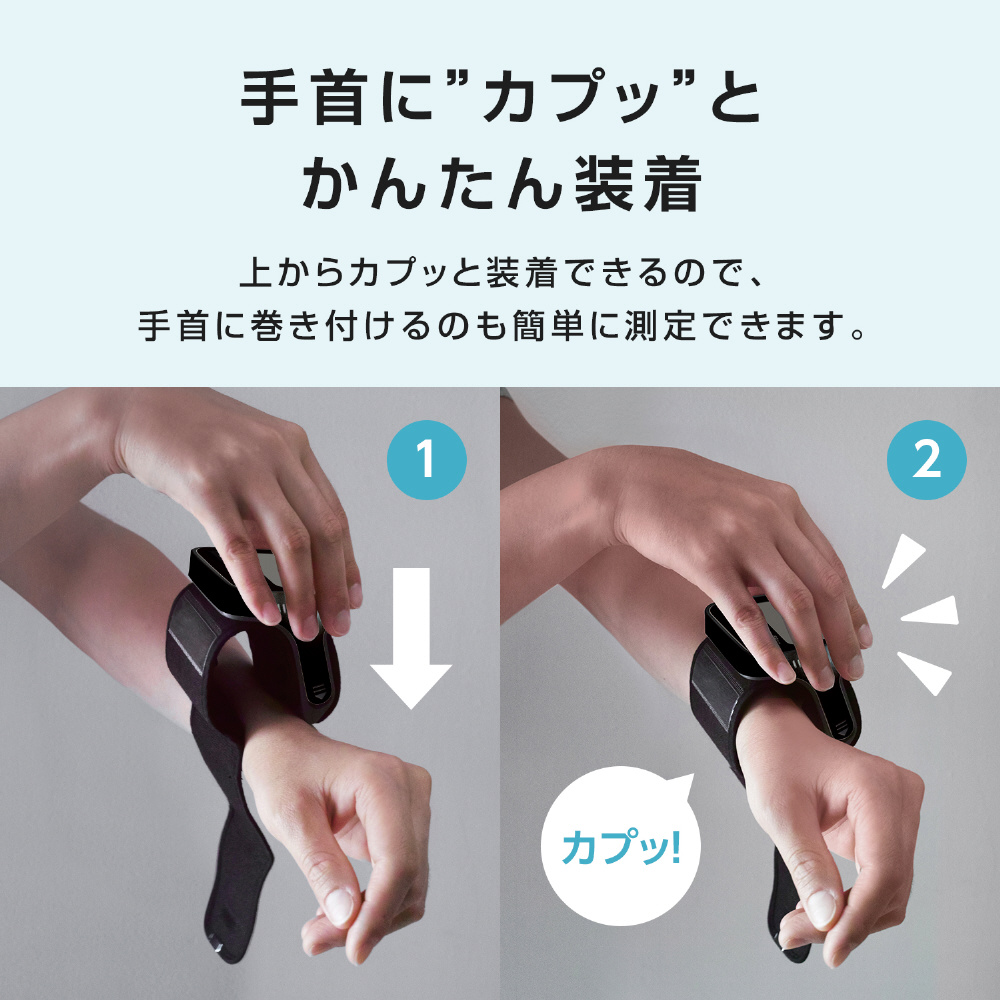 手首に”カプッ”と
かんたん装着

上からカプッと装着できるので、
手首に巻き付けるのも簡単に測定できます。

1

2

カプッ!