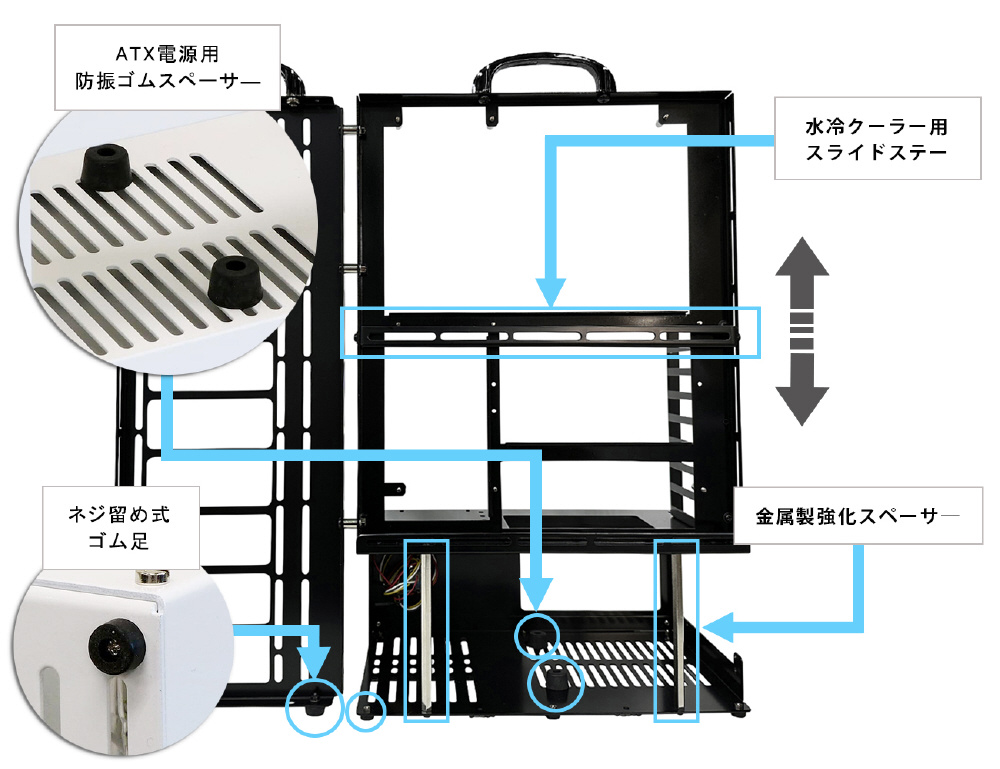 ATX電源用
防振ゴムスペーサー

水冷クーラー用
スライドステー

ネジ留め式
ゴム足

金属製強化スペーサー