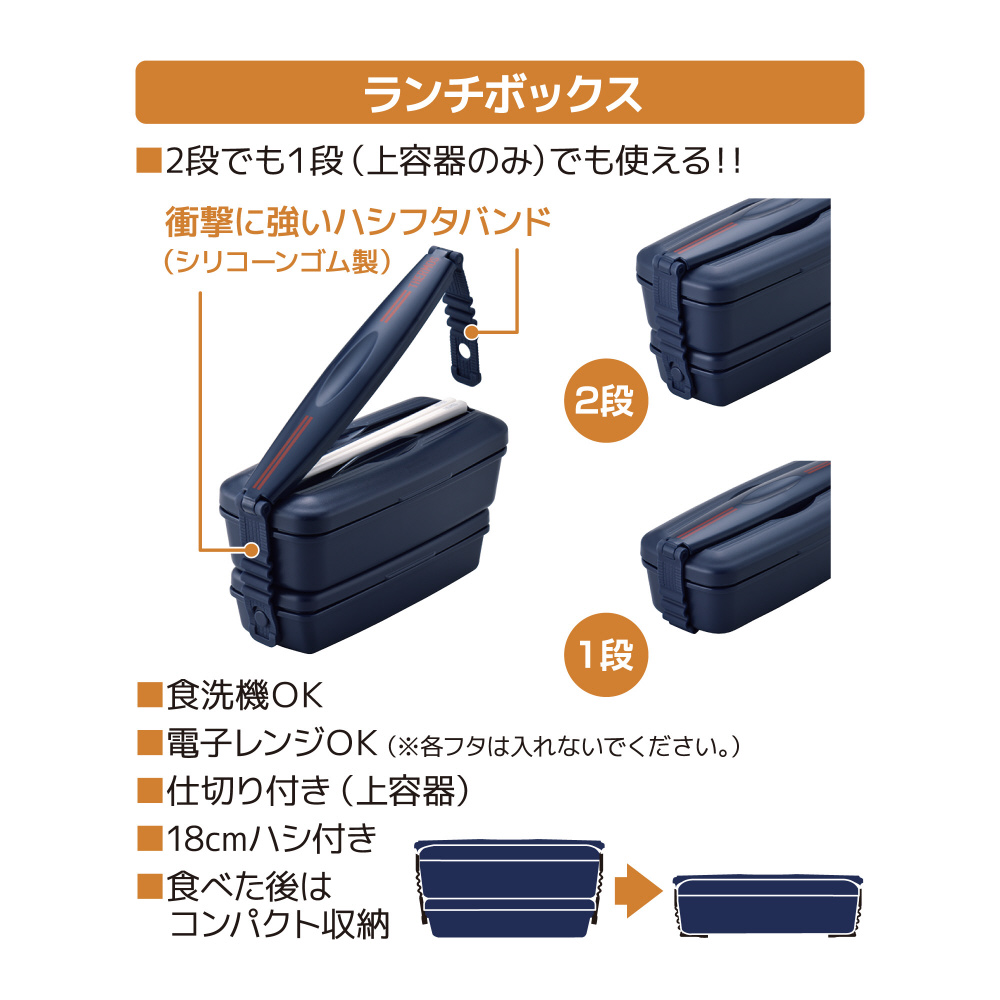 ランチボックス

■2段でも1段（上容器のみ）でも使える!!

衝撃に強いハシフタバンド
（シリコーンゴム製）

2段

1段

■食洗機OK

■電子レンジOK（※各フタは入れないでください。）

■仕切り付き（上容器）

■18cmハシ付き

■食べた後は
コンパクト収納