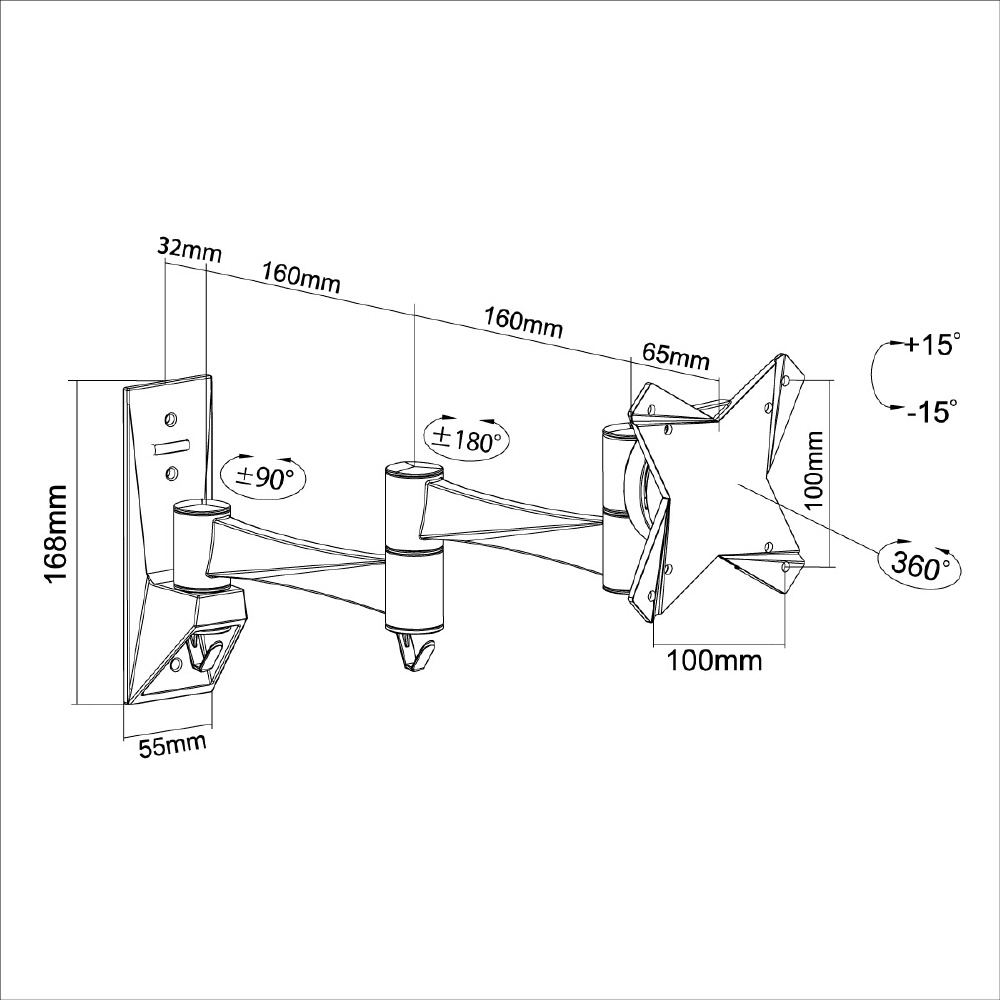 32mm
160mm
160mm
65mm
+15°
-15°
±180°
±90°
168mm
100mm
360°
100mm
55mm