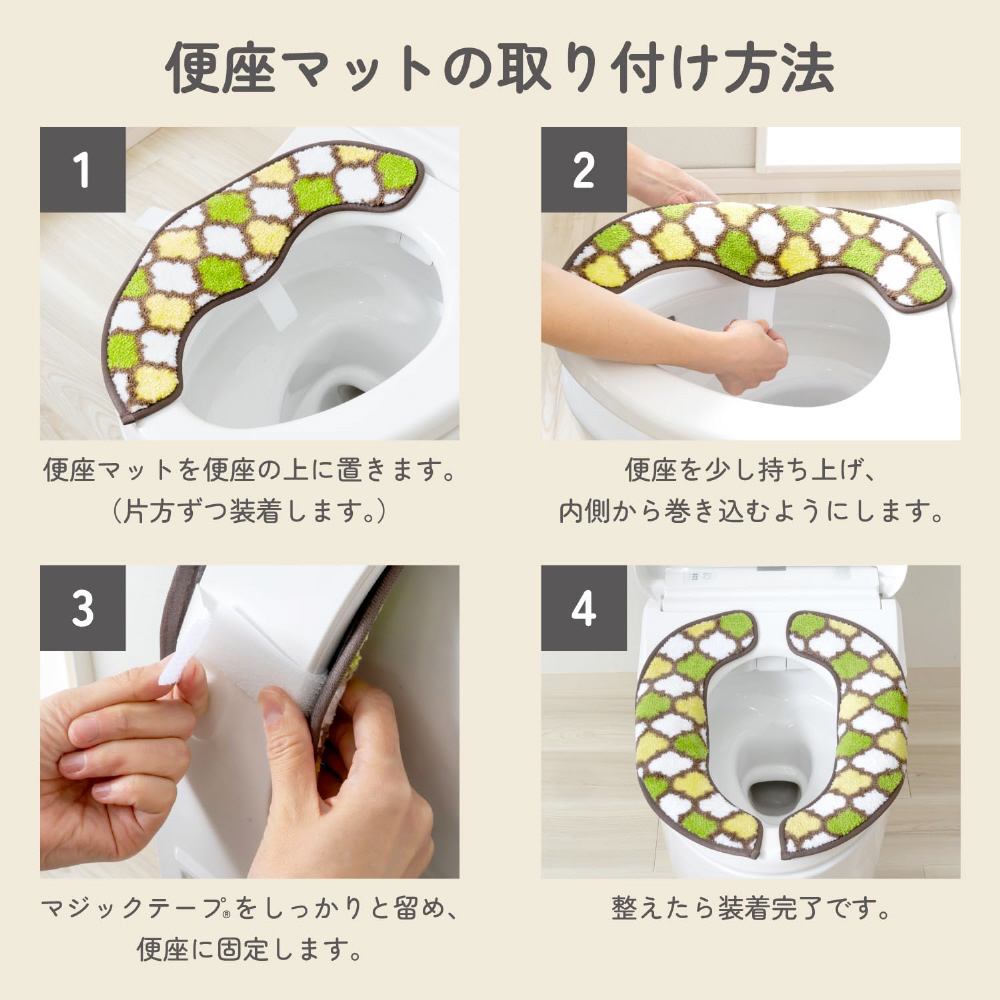 便座マットの取り付け方法

1

便座マットを便座の上に置きます。
（片方ずつ装着します。）

2

便座を少し持ち上げ、
内側から巻き込むようにします。

3

マジックテープ®をしっかりと留め、
便座に固定します。

4

整えたら装着完了です。