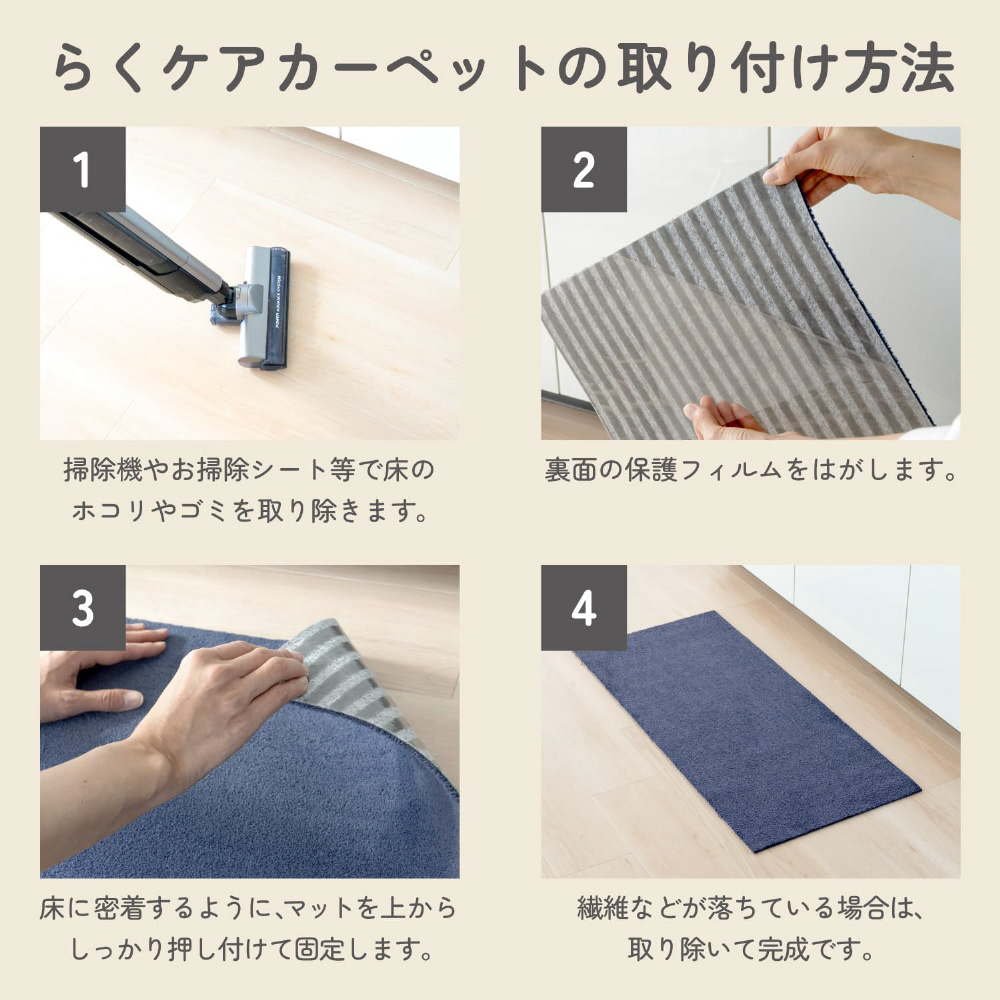 らくケアカーペットの取り付け方法

1

掃除機やお掃除シート等で床のホコリやゴミを取り除きます。

2

裏面の保護フィルムをはがします。

3

床に密着するように、マットを上からしっかり押し付けて固定します。

4

繊維などが落ちている場合は、取り除いて完成です。