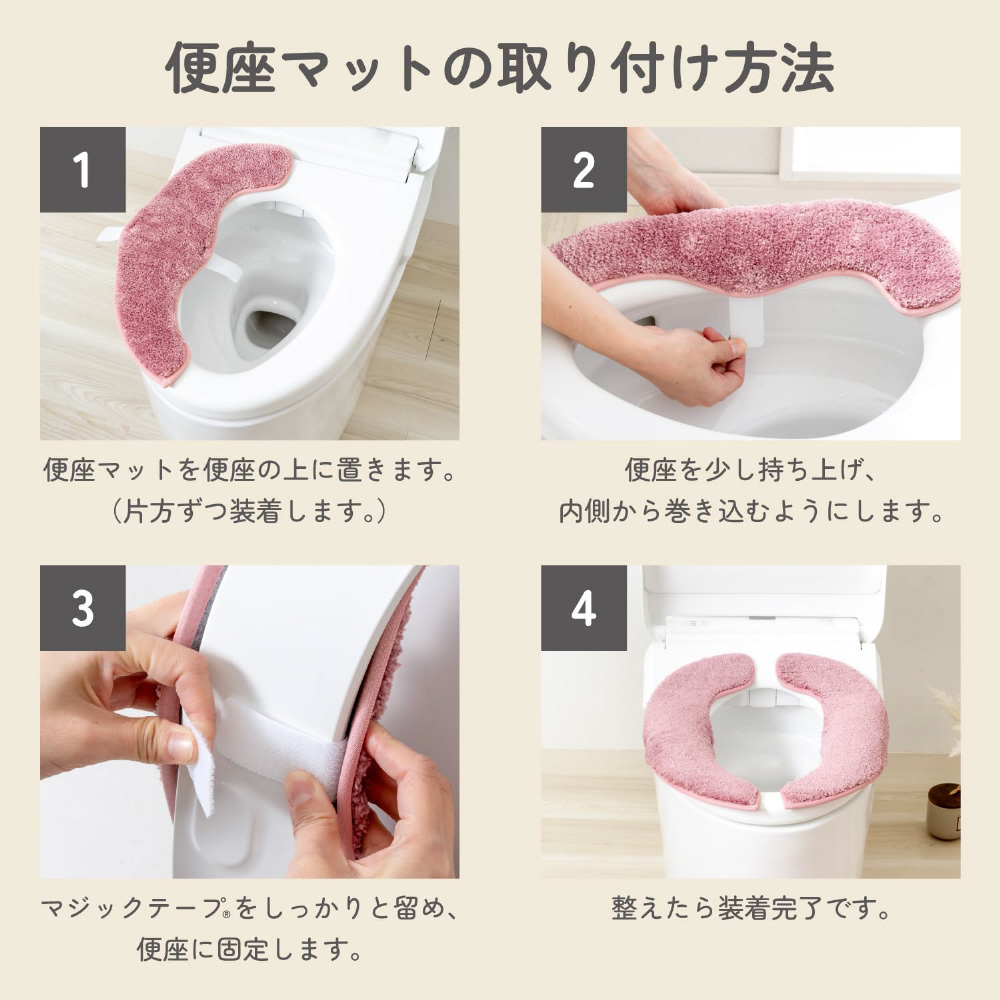 便座マットの取り付け方法

1

便座マットを便座の上に置きます。
（片方ずつ装着します。）

2

便座を少し持ち上げ、
内側から巻き込むようにします。

3

マジックテープ®をしっかりと留め、
便座に固定します。

4

整えたら装着完了です。