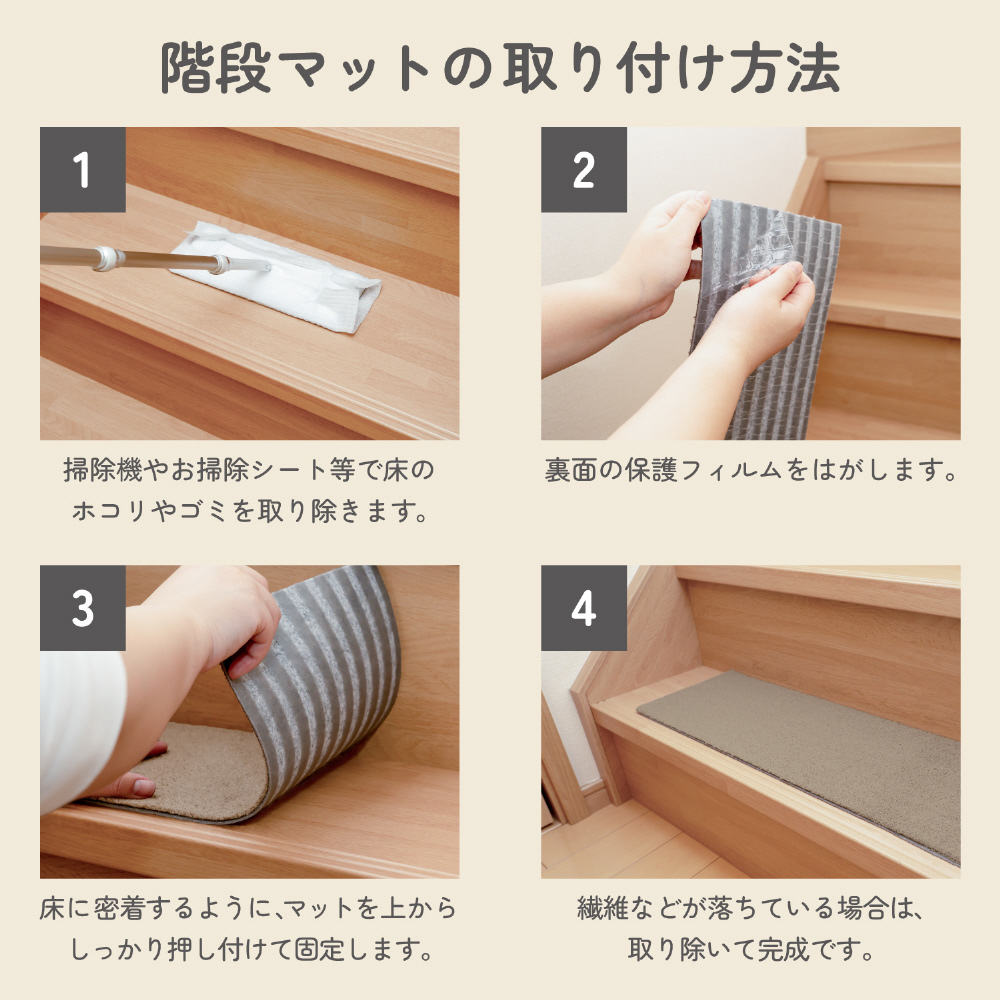 階段マットの取り付け方法

1

掃除機やお掃除シート等で床のホコリやゴミを取り除きます。

2

裏面の保護フィルムをはがします。

3

床に密着するように､マットを上からしっかり押し付けて固定します。

4

繊維などが落ちている場合は、取り除いて完成です。