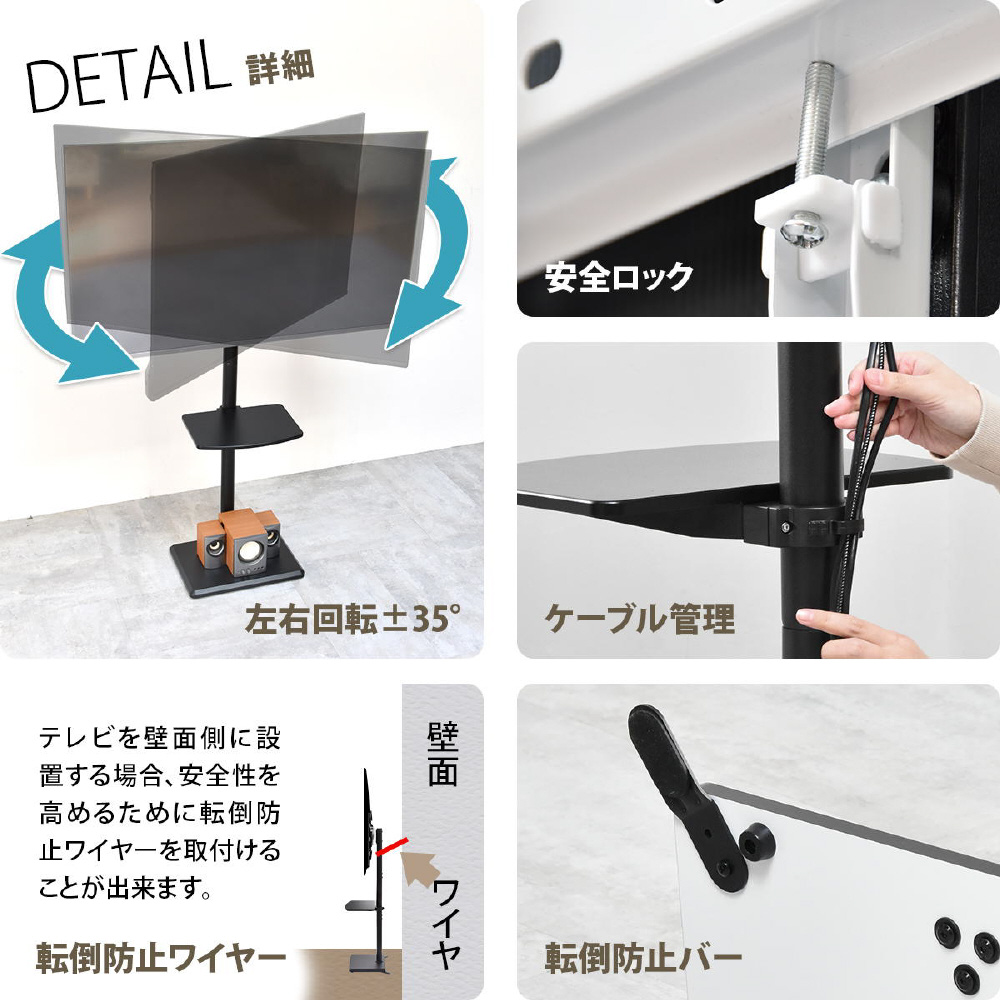 DETAIL 詳細

左右回転±35°

安全ロック

ケーブル管理

テレビを壁面側に設置する場合、安全性を高めるために転倒防止ワイヤーを取付けることが出来ます。

壁面

ワイヤ

転倒防止ワイヤー

転倒防止バー