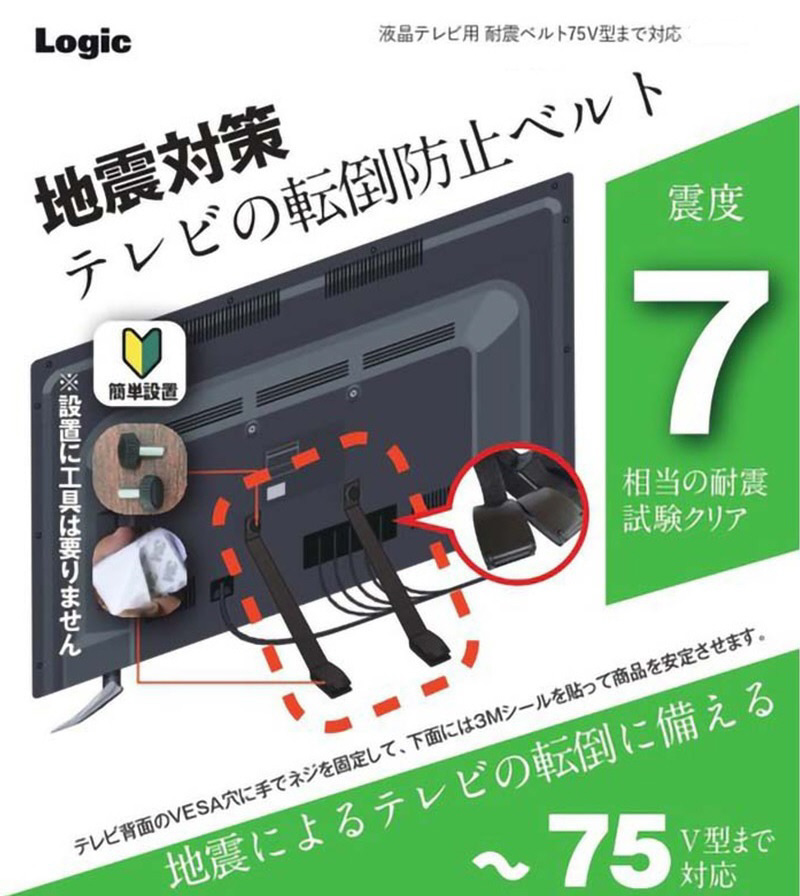 Logic

液晶テレビ用 耐震ベルト75V型まで対応

地震対策

テレビの転倒防止ベルト

震度

7

相当の耐震試験クリア

簡単設置

※設置に工具は要りません

テレビ背面のVESA穴に手でネジを固定して、下面には3Mシールを貼って商品を安定させます。

地震によるテレビの転倒に備える

~75 V型まで対応