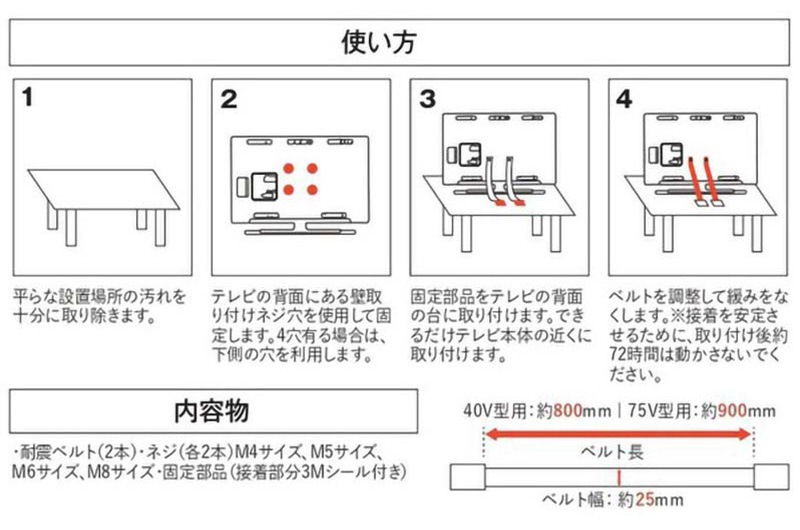 使い方

1

平らな設置場所の汚れを十分に取り除きます。

2

テレビの背面にある壁取り付けネジ穴を使用して固定します。4穴有る場合は、下側の穴を利用します。

3

固定部品をテレビの背面の台に取り付けます。できるだけテレビ本体の近くに取り付けます。

4

ベルトを調整して緩みをなくします。※接着を安定させるために、取り付け後約72時間は動かさないでください。

内容物

・耐震ベルト(2本)・ネジ(各2本)M4サイズ、M5サイズ、M6サイズ、M8サイズ・固定部品(接着部分3Mシール付き)

40V型用:約800mm | 75V型用:約900mm

ベルト長

ベルト幅:約25mm