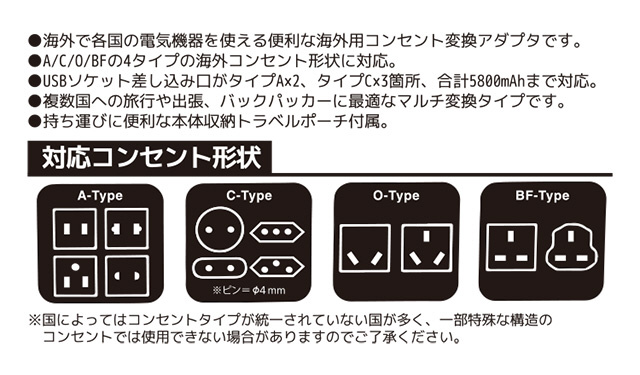 ●海外で各国の電気機器を使える便利な海外用コンセント変換アダプタです。
●A/C/O/BFの4タイプの海外コンセント形状に対応。
●USBソケット差し込み口がタイプA×2、タイプC×3箇所、合計5800mAhまで対応。
●複数国への旅行や出張、バックパッカーに最適なマルチ変換タイプです。
●持ち運びに便利な本体収納トラベルポーチ付属。

対応コンセント形状

A-Type

C-Type

※ピン＝φ4mm

O-Type

BF-Type

※国によってはコンセントタイプが統一されていない国が多く、一部特殊な構造のコンセントでは使用できない場合がありますのでご了承ください。