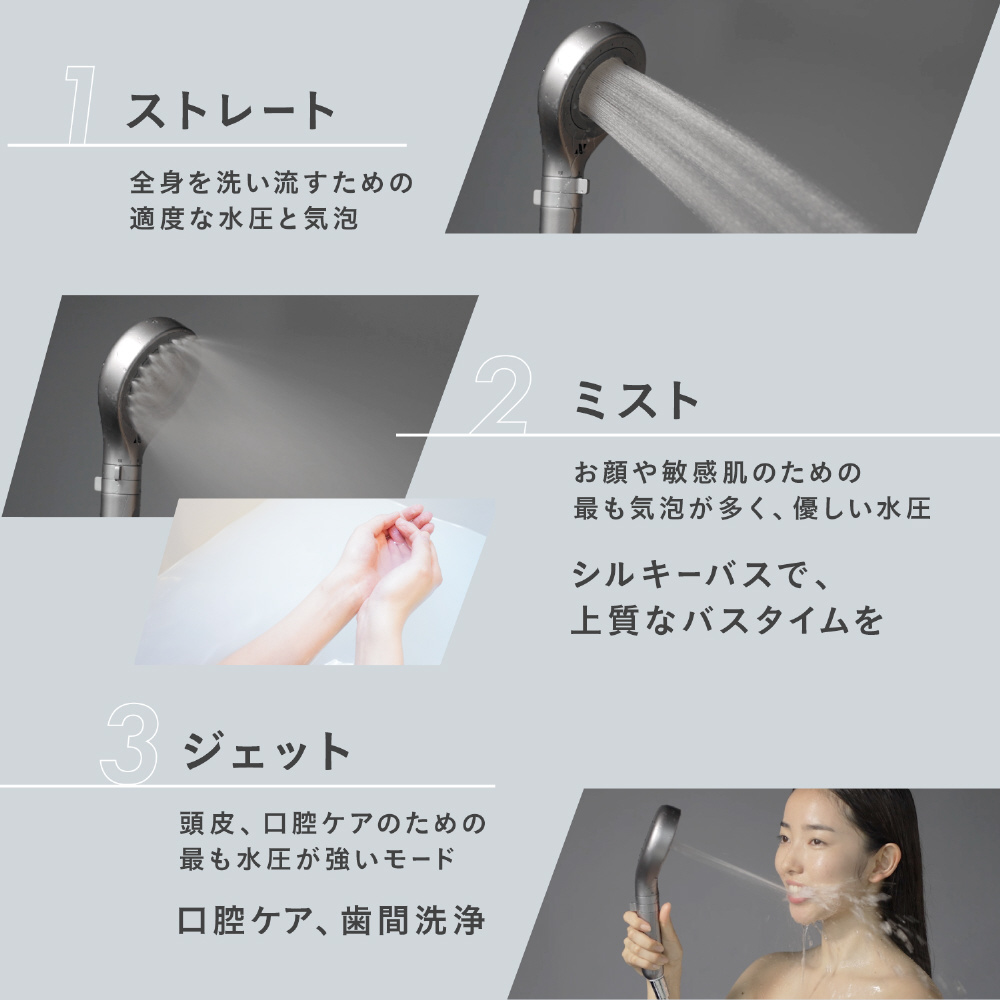 1 ストレート

全身を洗い流すための
適度な水圧と気泡

2 ミスト

お顔や敏感肌のための
最も気泡が多く、優しい水圧

シルキーバスで、
上質なバスタイムを

3 ジェット

頭皮、口腔ケアのための
最も水圧が強いモード

口腔ケア、歯間洗浄