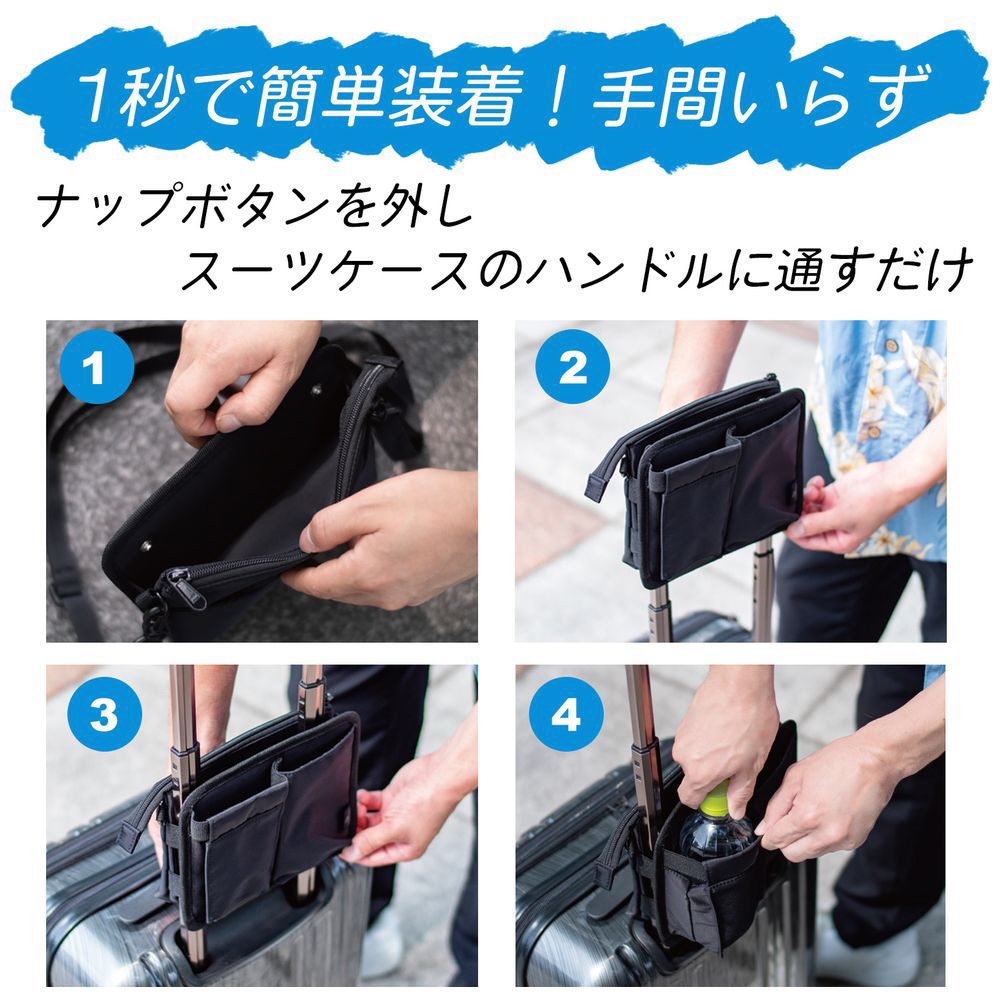 1秒で簡単装着！手間いらず

ナップボタンを外し
スーツケースのハンドルに通すだけ

1

2

3

4