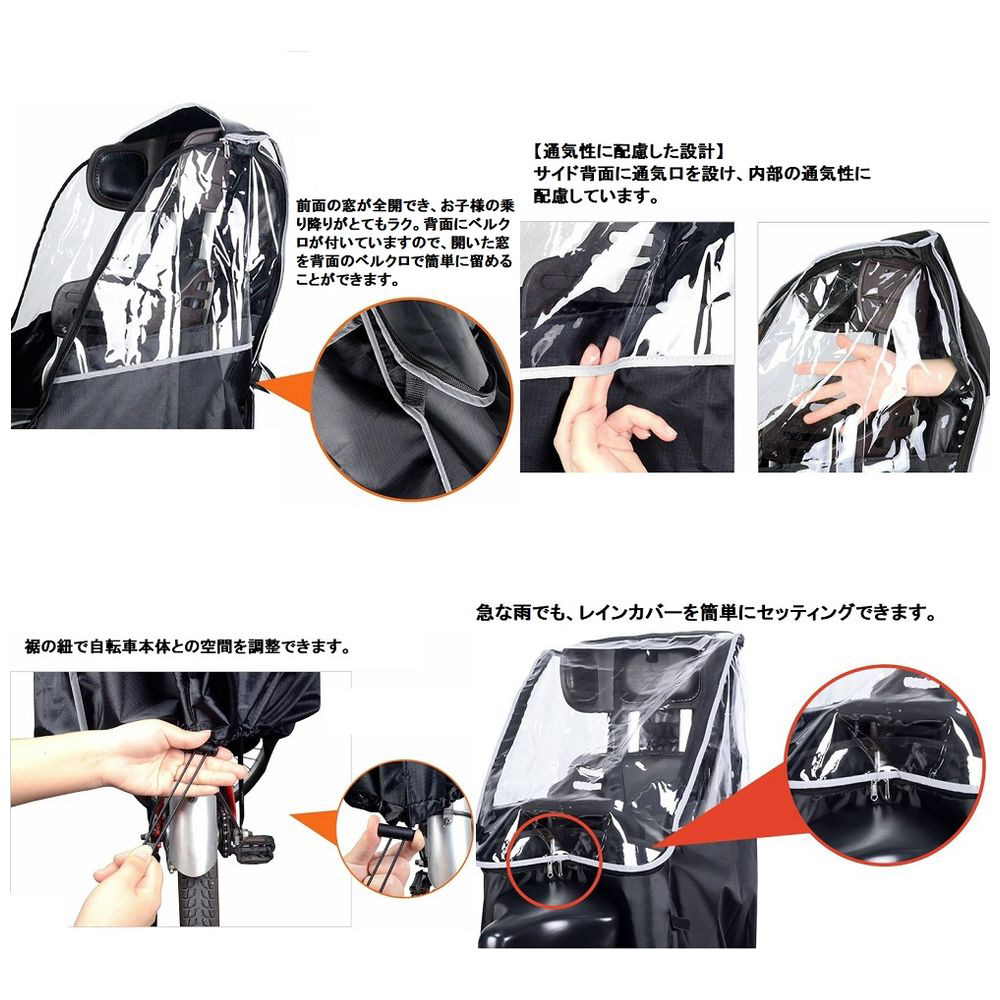 前面の窓が全開でき、お子様の乗り降りがとてもラク。背面にベルクロが付いていますので、開いた窓を背面のベルクロで簡単に留めることができます。

【通気性に配慮した設計】
サイド背面に通気口を設け、内部の通気性に配慮しています。

裾の紐で自転車本体との空間を調整できます。

急な雨でも、レインカバーを簡単にセッティングできます。