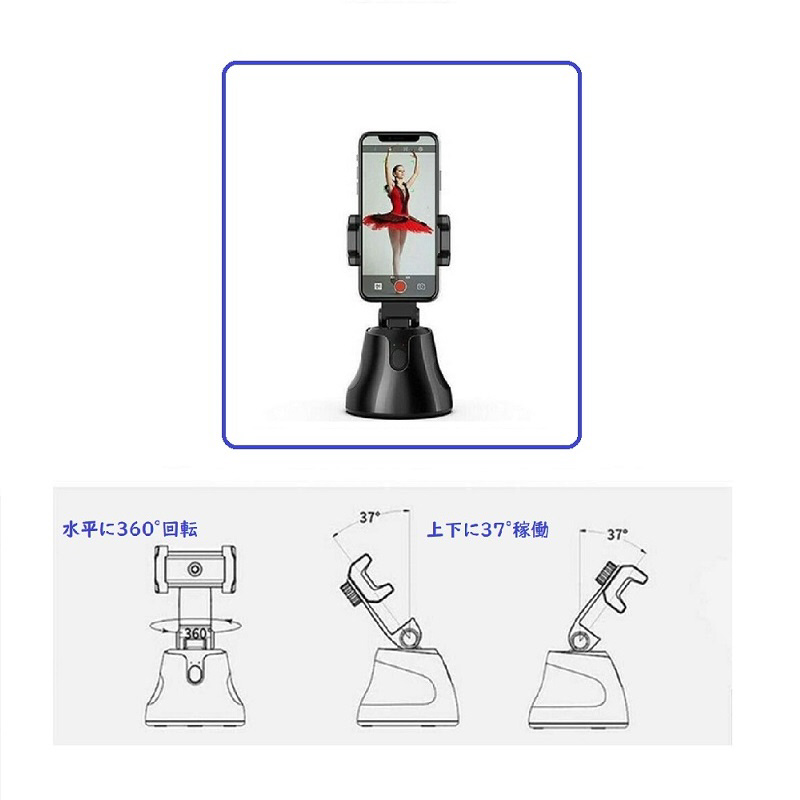 水平に360°回転

360°

37°

上下に37°稼働

37°