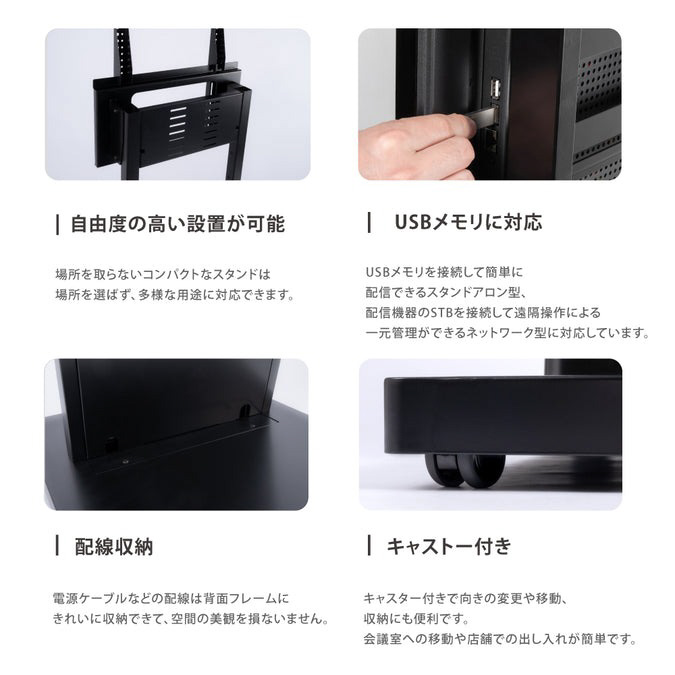 | 自由度の高い設置が可能

場所を取らないコンパクトなスタンドは
場所を選ばず、多様な用途に対応できます。

| USBメモリに対応

USBメモリを接続して簡単に
配信できるスタンドアロン型、
配信機器のSTBを接続して遠隔操作による
一元管理ができるネットワーク型に対応しています。

| 配線収納

電源ケーブルなどの配線は背面フレームに
きれいに収納できて、空間の美観を損ないません。

| キャストー付き

キャスター付きで向きの変更や移動、
収納にも便利です。
会議室への移動や店舗での出し入れが簡単です。