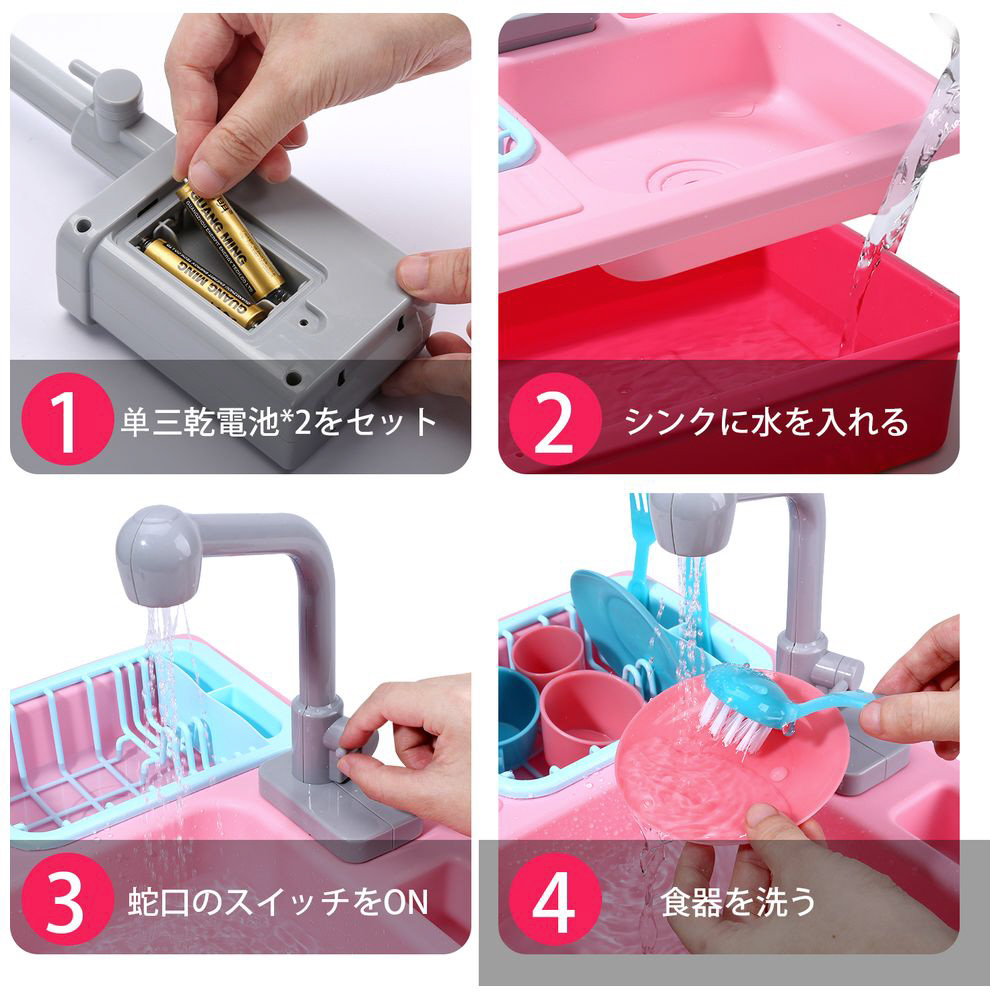 GUANG MING
GUANG MING

1 単三乾電池*2をセット

2 シンクに水を入れる

3 蛇口のスイッチをON

4 食器を洗う