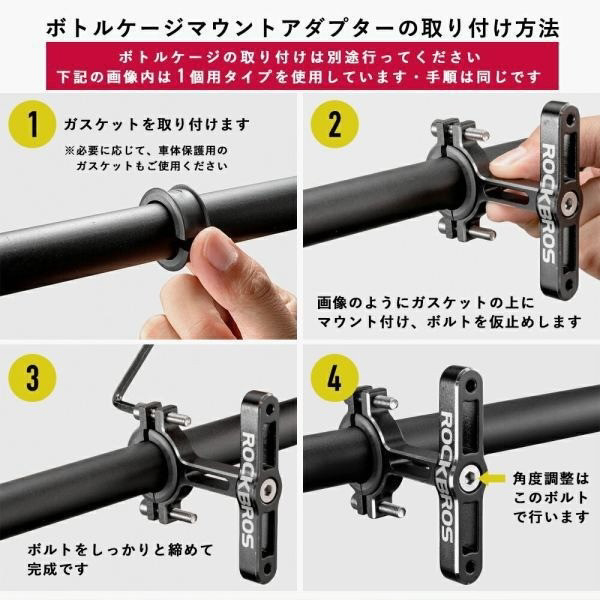 ボトルケージマウントアダプターの取り付け方法

ボトルケージの取り付けは別途行ってください
下記の画像内は1個用タイプを使用しています・手順は同じです

1
ガスケットを取り付けます
※必要に応じて、車体保護用のガスケットもご使用ください

2
ROCKBROS
画像のようにガスケットの上にマウント付け、ボルトを仮止めします

3
ROCKBROS
ボルトをしっかりと締めて完成です

4
ROCKBROS
角度調整はこのボルトで行います