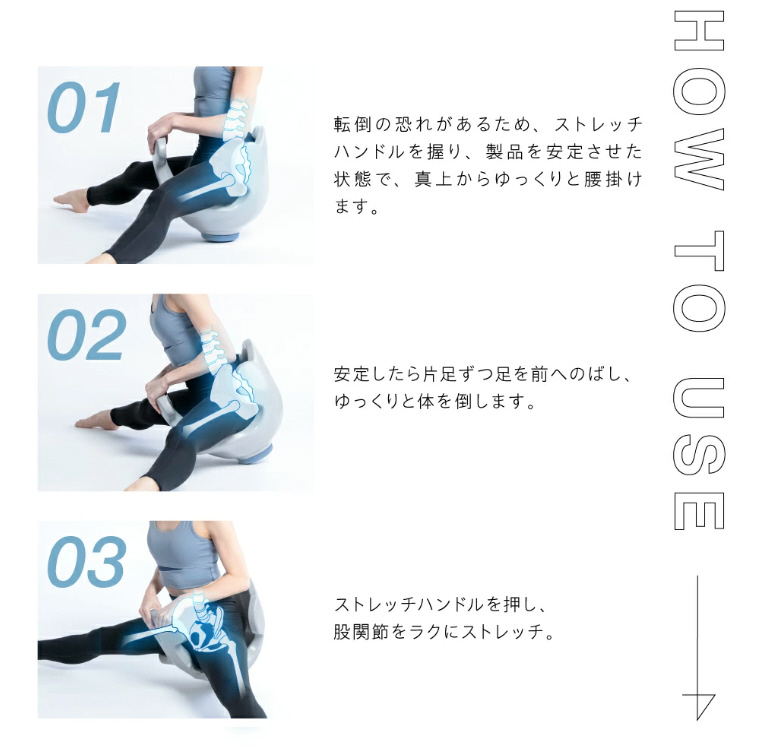 HOW TO USE

01

転倒の恐れがあるため、ストレッチハンドルを握り、製品を安定させた状態で、真上からゆっくりと腰掛けます。

02

安定したら片足ずつ足を前へのばし、ゆっくりと体を倒します。

03

ストレッチハンドルを押し、股関節をラクにストレッチ。