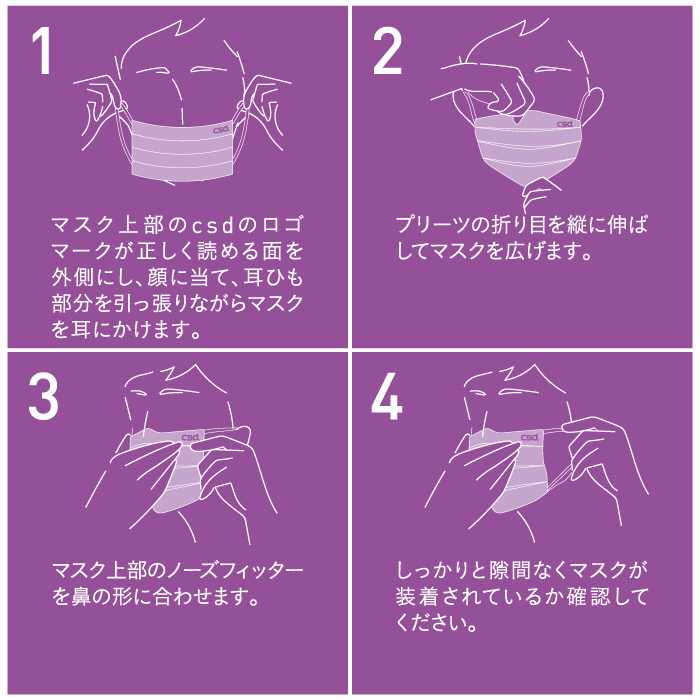 1

csd

マスク上部のcsdのロゴマークが正しく読める面を外側にし、顔に当て、耳ひも部分を引っ張りながらマスクを耳にかけます。

2

csd

プリーツの折り目を縦に伸ばしてマスクを広げます。

3

csd

マスク上部のノーズフィッターを鼻の形に合わせます。

4

csd

しっかりと隙間なくマスクが装着されているか確認してください。