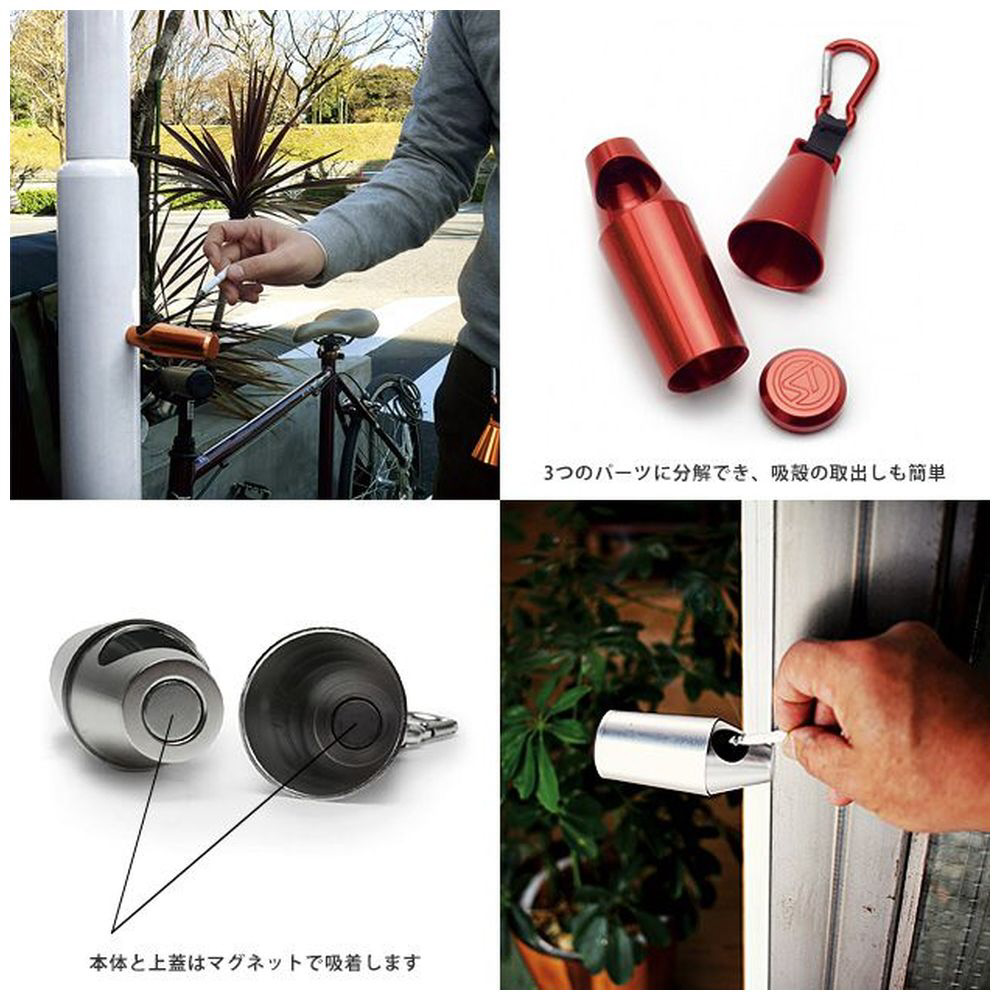 3つのパーツに分解でき、吸殻の取出しも簡単

本体と上蓋はマグネットで吸着します