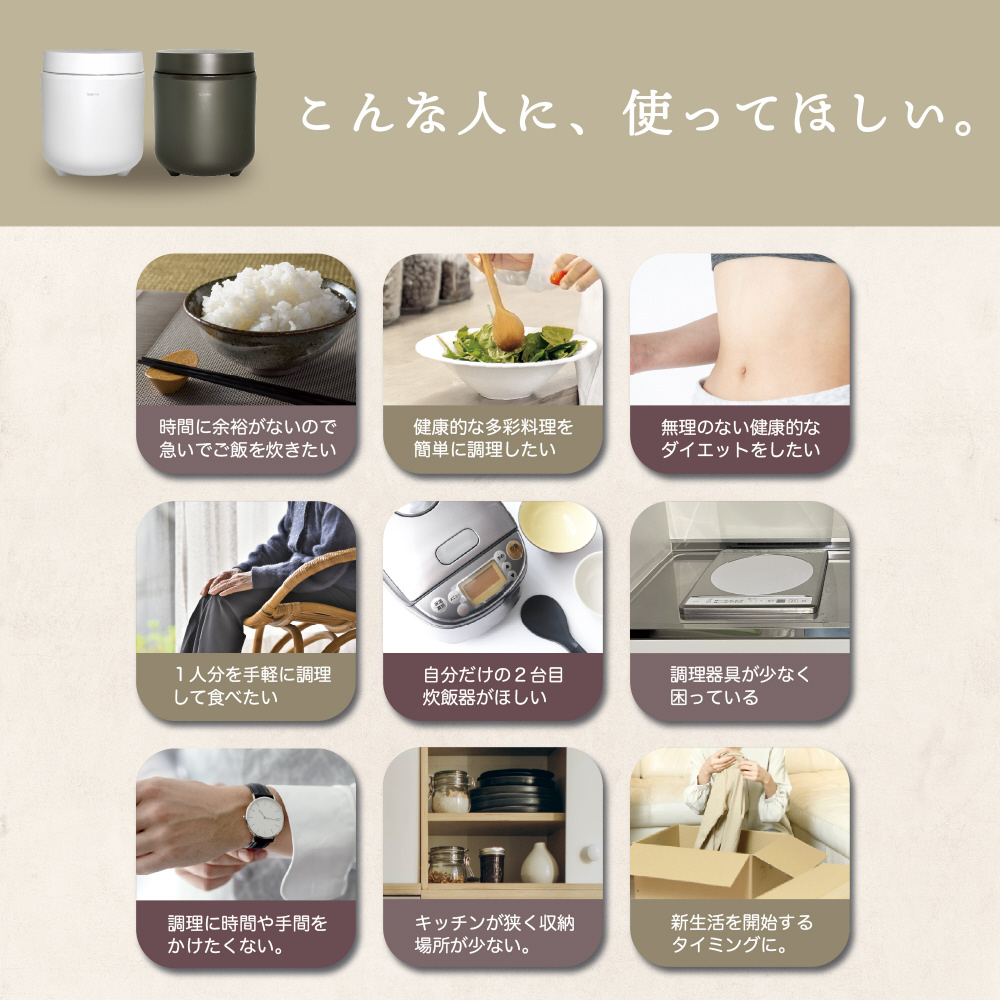 こんな人に、使ってほしい。

時間に余裕がないので急いでご飯を炊きたい

健康的な多彩料理を簡単に調理したい

無理のない健康的なダイエットをしたい

１人分を手軽に調理して食べたい

自分だけの２台目炊飯器がほしい

調理器具が少なく困っている

調理に時間や手間をかけたくない。

キッチンが狭く収納場所が少ない。

新生活を開始するタイミングに。