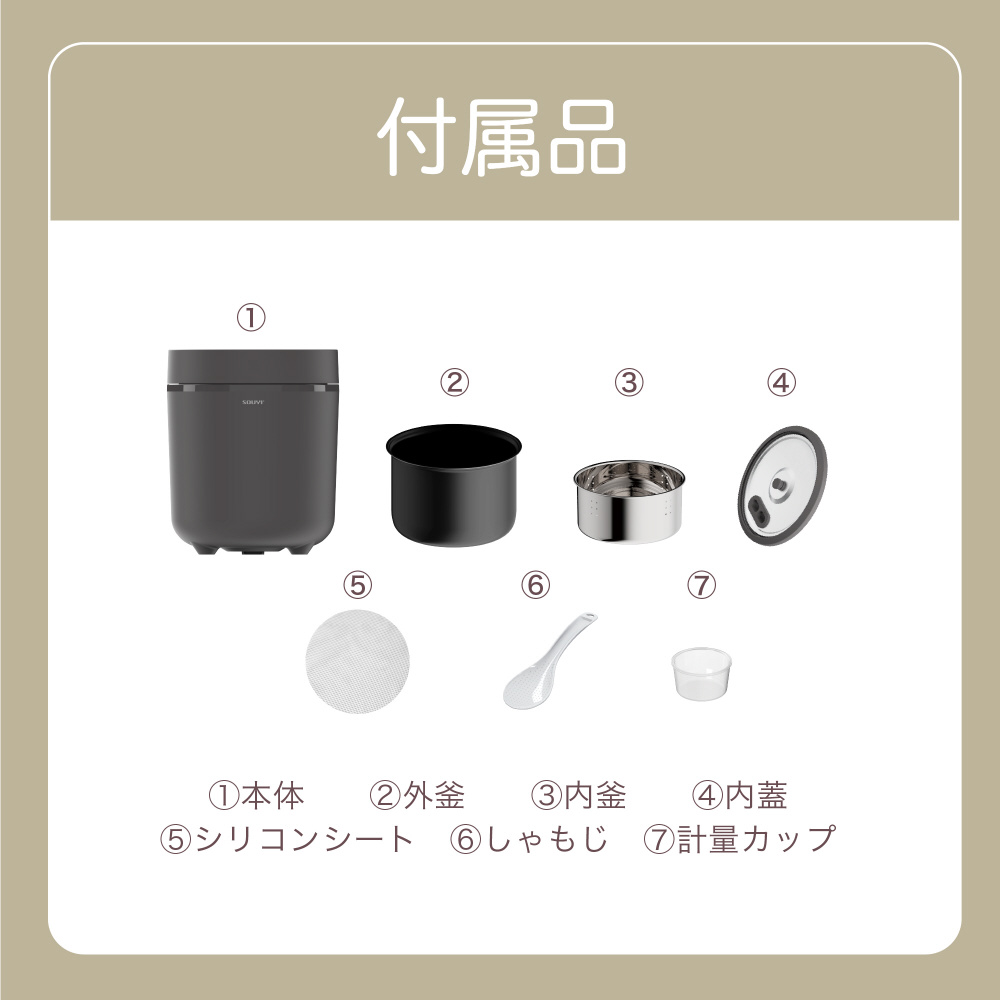 付属品

①

SOUYI

②

③

④

⑤

⑥

⑦

①本体　②外釜　③内釜　④内蓋
⑤シリコンシート　⑥しゃもじ　⑦計量カップ