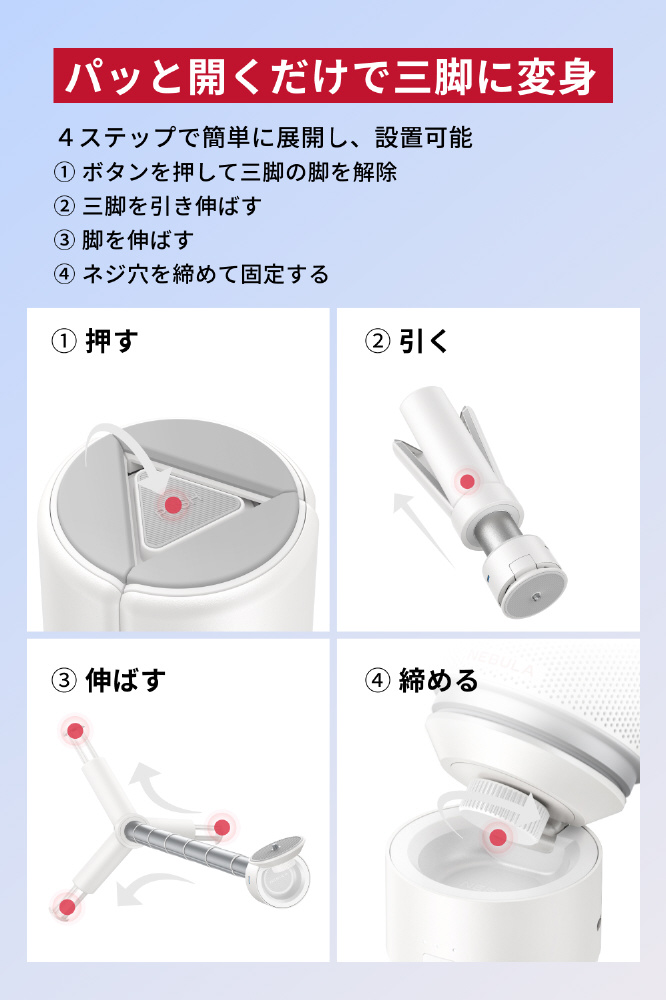 パッと開くだけで三脚に変身

４ステップで簡単に展開し、設置可能
① ボタンを押して三脚の脚を解除
② 三脚を引き伸ばす
③ 脚を伸ばす
④ ネジ穴を締めて固定する

① 押す

② 引く

③ 伸ばす

④ 締める

NEBULA