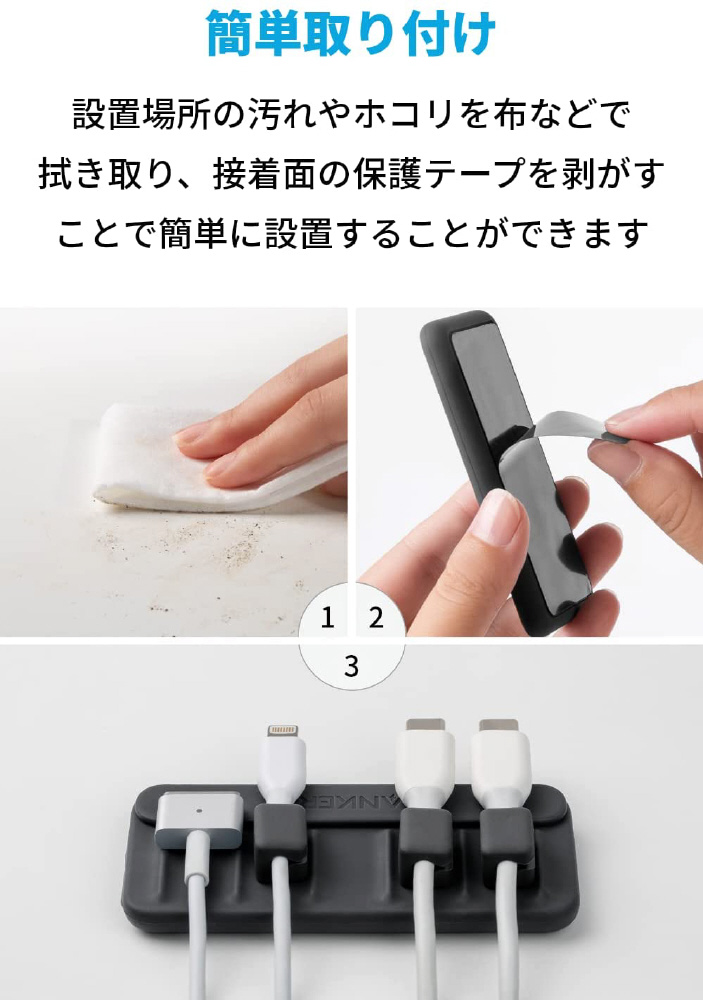 簡単取り付け

設置場所の汚れやホコリを布などで拭き取り、接着面の保護テープを剥がすことで簡単に設置することができます

1

2

3

ANKER