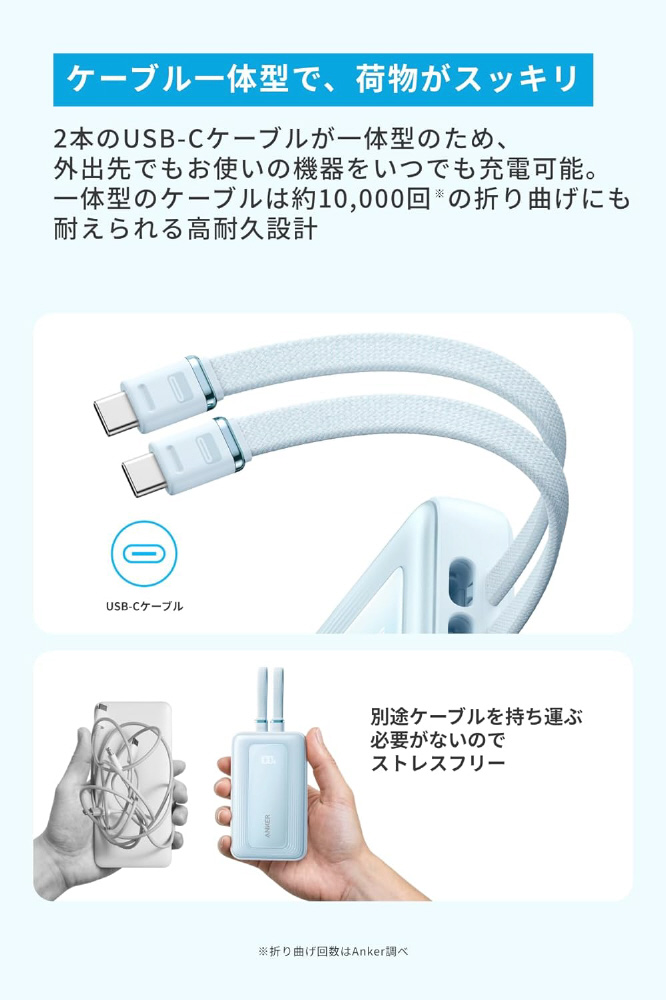 ケーブル一体型で、荷物がスッキリ

2本のUSB-Cケーブルが一体型のため、外出先でもお使いの機器をいつでも充電可能。一体型のケーブルは約10,000回※の折り曲げにも耐えられる高耐久設計

USB-Cケーブル

別途ケーブルを持ち運ぶ必要がないのでストレスフリー

ANKER

※折り曲げ回数はAnker調べ