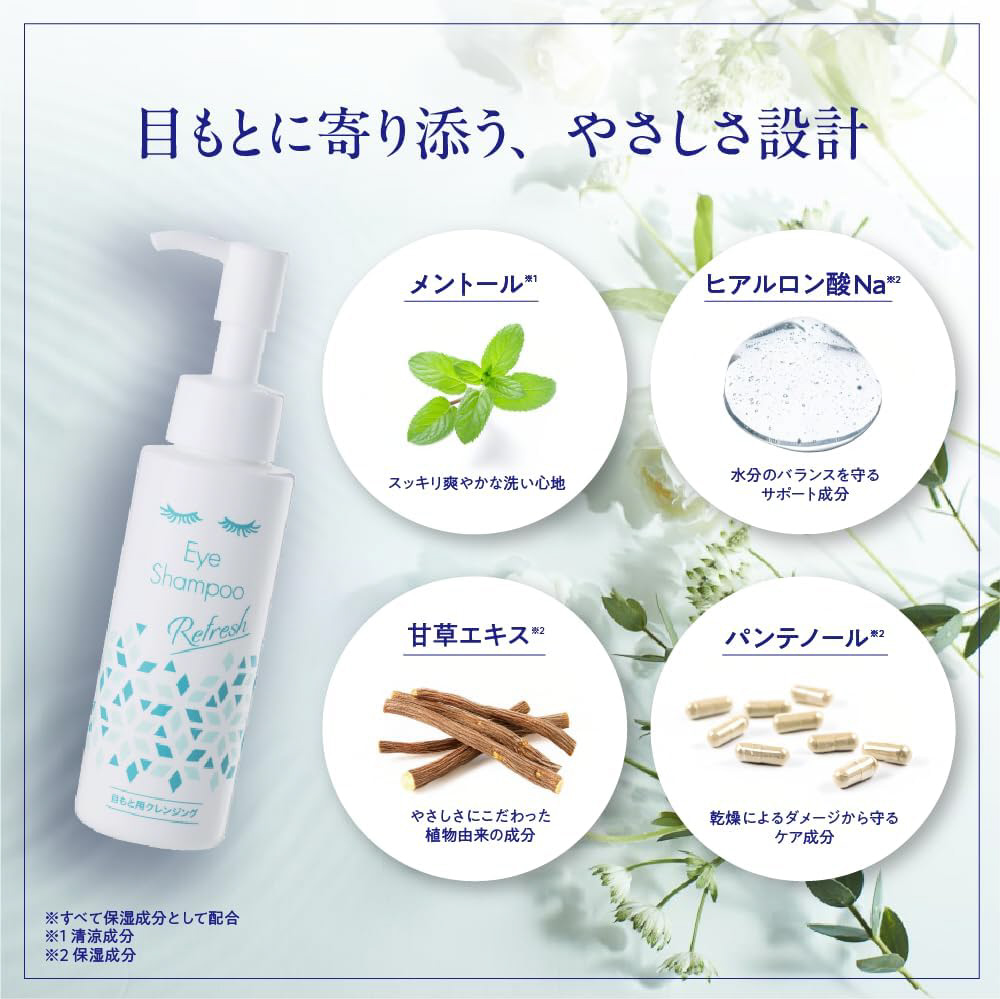 目もとに寄り添う、やさしさ設計

Eye Shampoo Refresh

目もと用クレンジング

メントール※1

スッキリ爽やかな洗い心地

ヒアルロン酸Na※2

水分のバランスを守るサポート成分

甘草エキス※2

やさしさにこだわった植物由来の成分

パンテノール※2

乾燥によるダメージから守るケア成分

※すべて保湿成分として配合
※1 清涼成分
※2 保湿成分