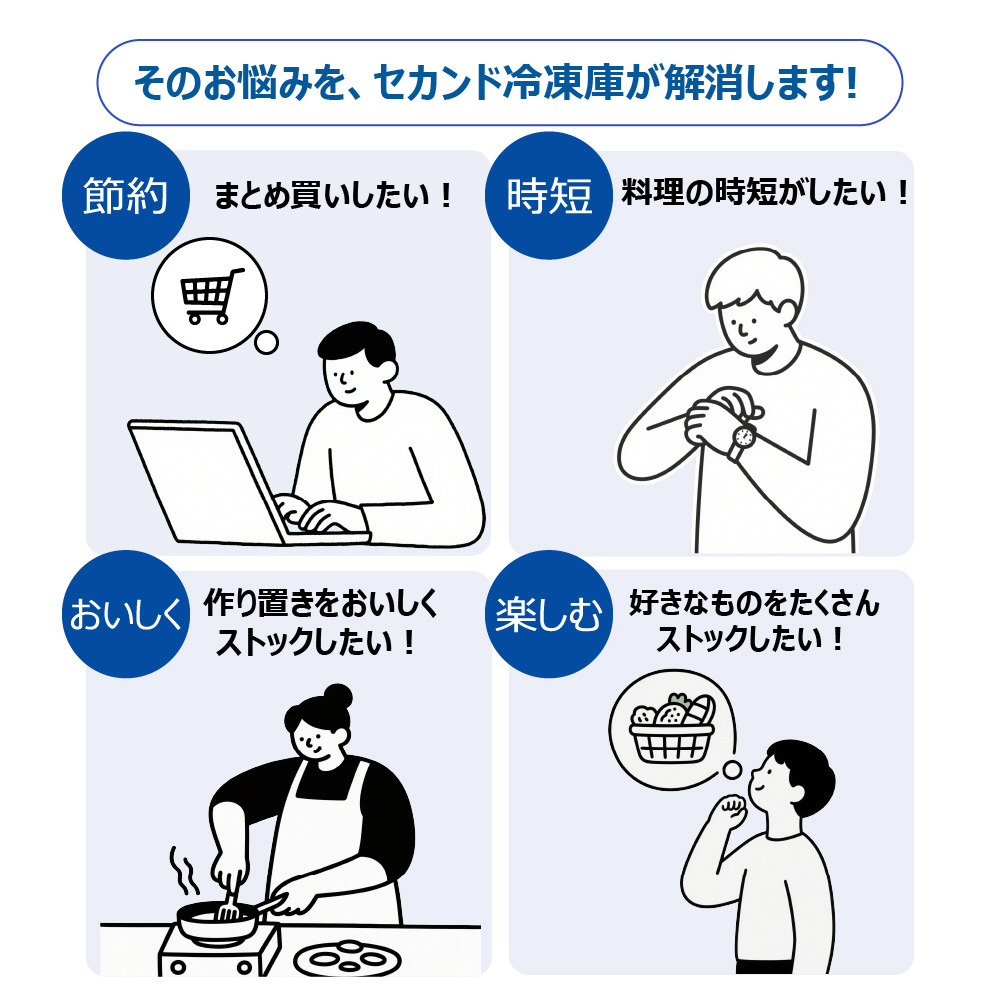 そのお悩みを、セカンド冷凍庫が解消します!

節約
まとめ買いしたい!

時短
料理の時短がしたい!

おいしく
作り置きをおいしくストックしたい!

楽しむ
好きなものをたくさんストックしたい!