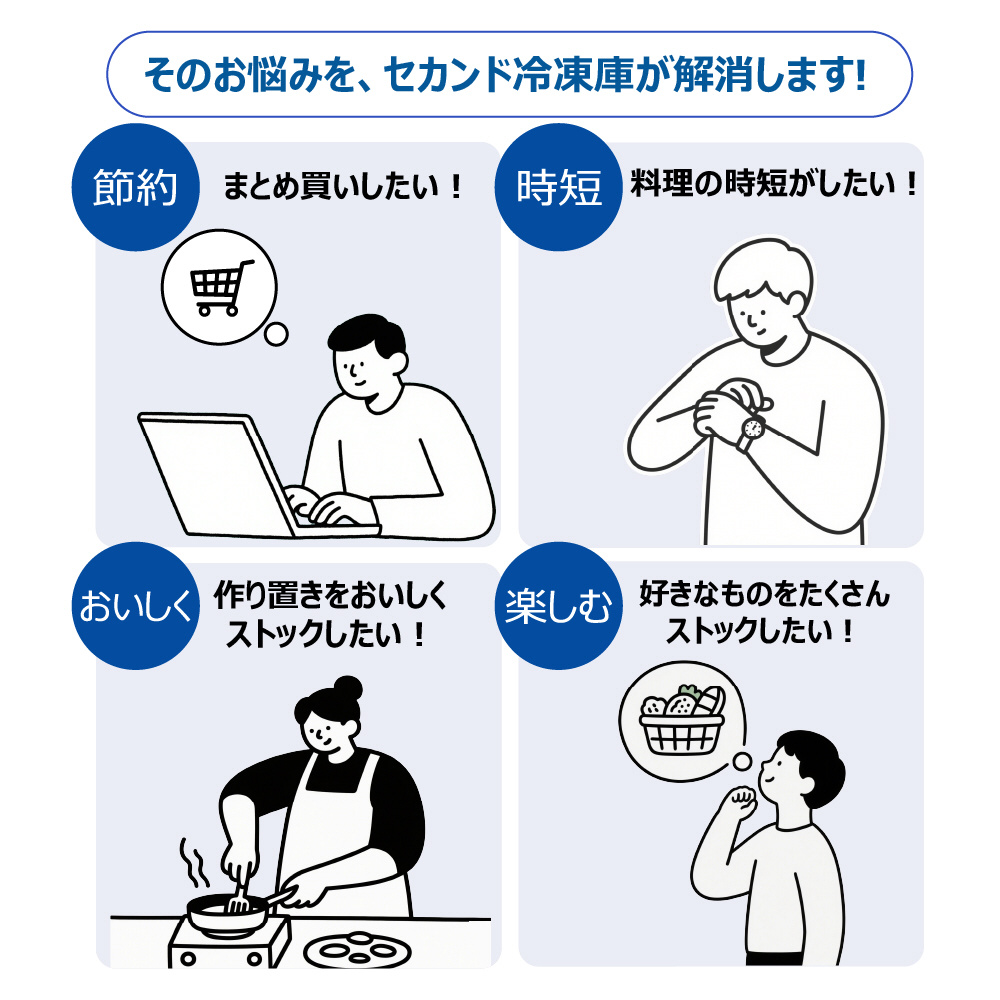 そのお悩みを、セカンド冷凍庫が解消します!

節約
まとめ買いしたい！

時短
料理の時短がしたい！

おいしく
作り置きをおいしくストックしたい！

楽しむ
好きなものをたくさんストックしたい！