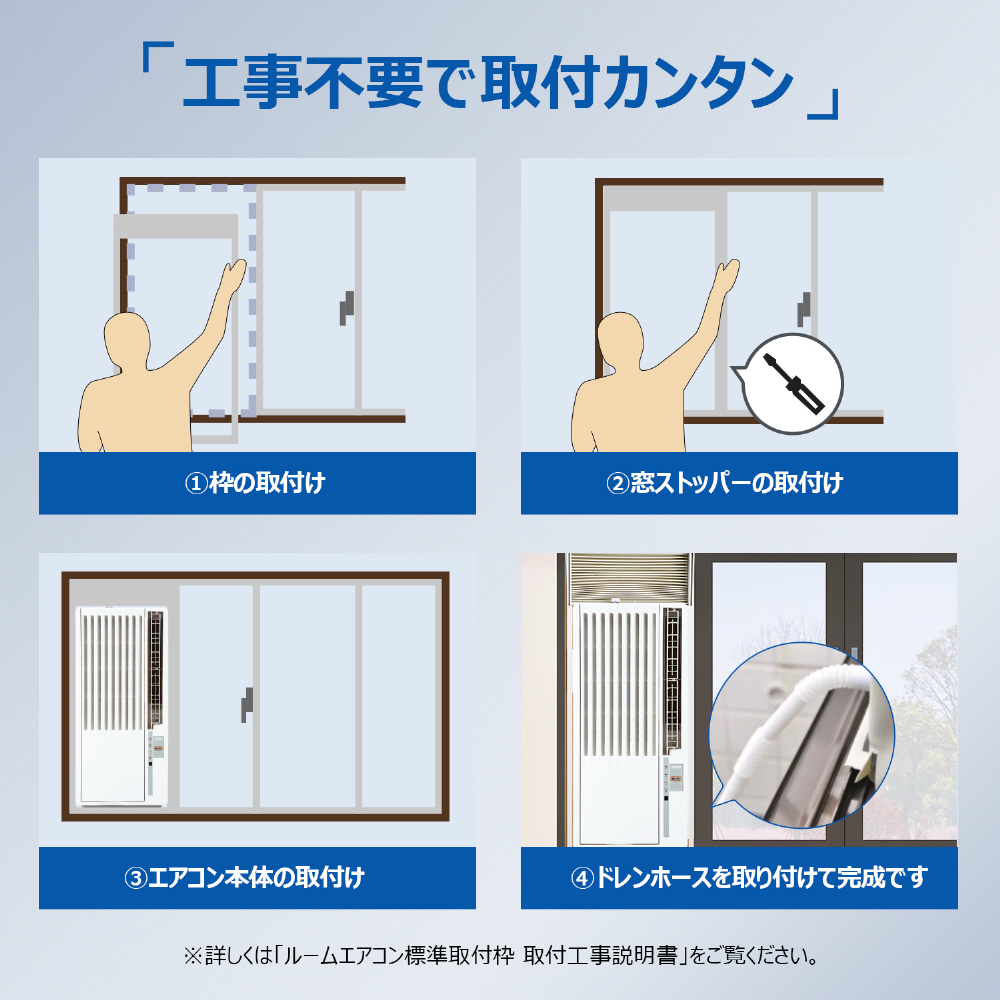 「工事不要で取付カンタン」

①枠の取付け

②窓ストッパーの取付け

③エアコン本体の取付け

④ドレンホースを取り付けて完成です

※詳しくは「ルームエアコン標準取付枠 取付工事説明書」をご覧ください。