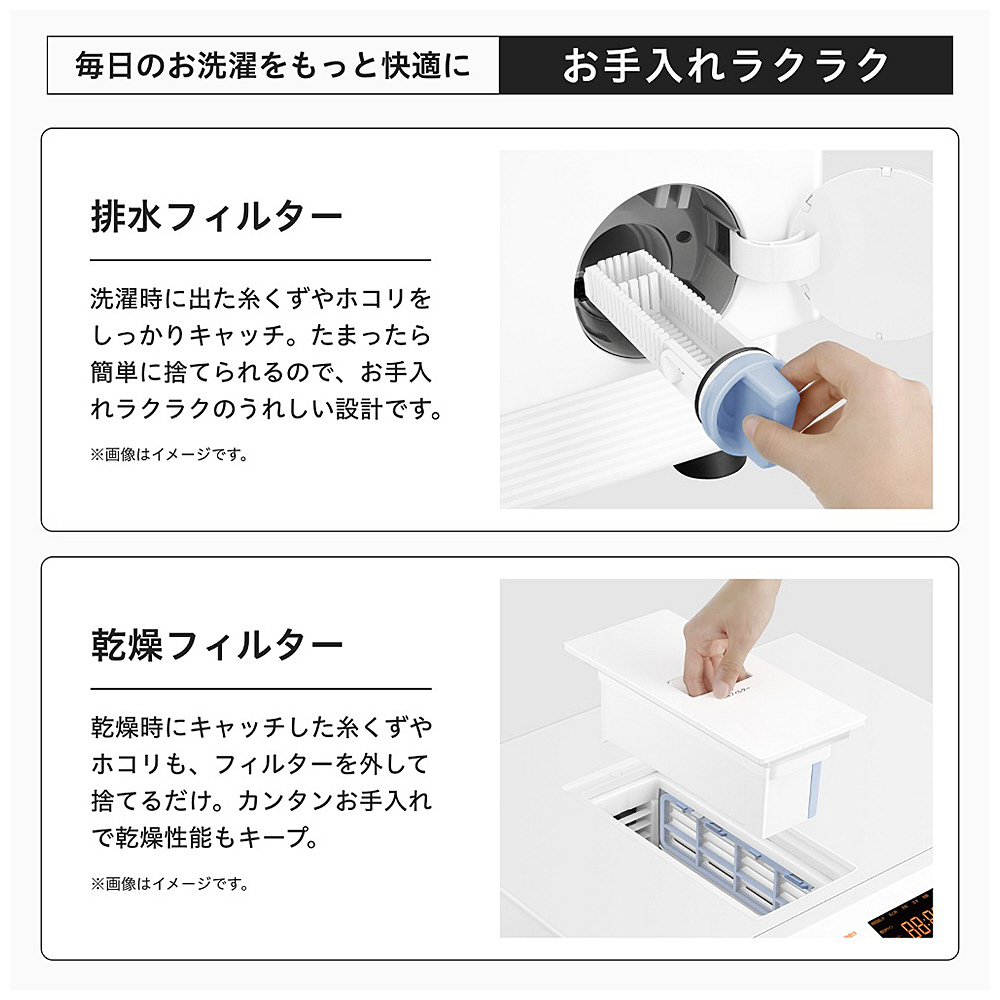 毎日のお洗濯をもっと快適に

お手入れラクラク

排水フィルター

洗濯時に出た糸くずやホコリをしっかりキャッチ。たまったら簡単に捨てられるので、お手入れラクラクのうれしい設計です。

※画像はイメージです。

乾燥フィルター

乾燥時にキャッチした糸くずやホコリも、フィルターを外して捨てるだけ。カンタンお手入れで乾燥性能もキープ。

※画像はイメージです。