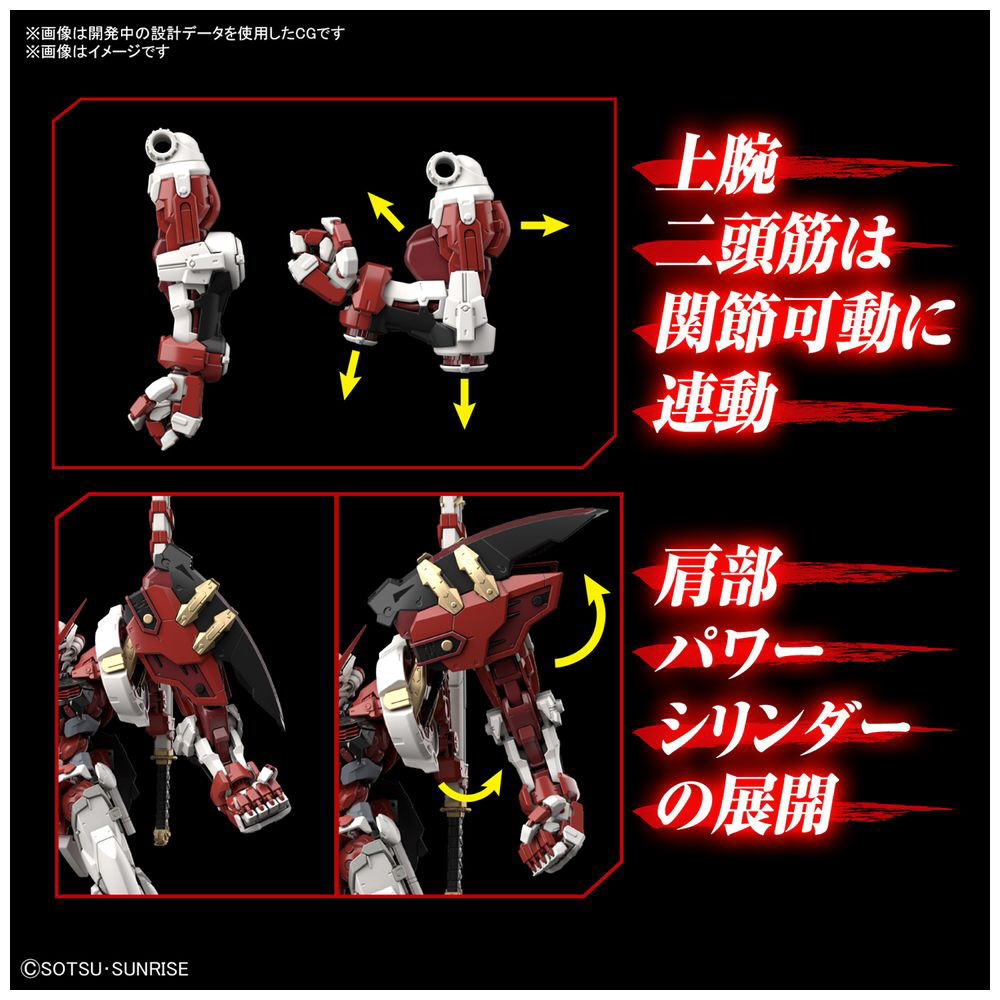 ※画像は開発中の設計データを使用したCGです
※画像はイメージです

上腕
二頭筋は
関節可動に
連動

肩部
パワー
シリンダー
の展開

©SOTSU・SUNRISE