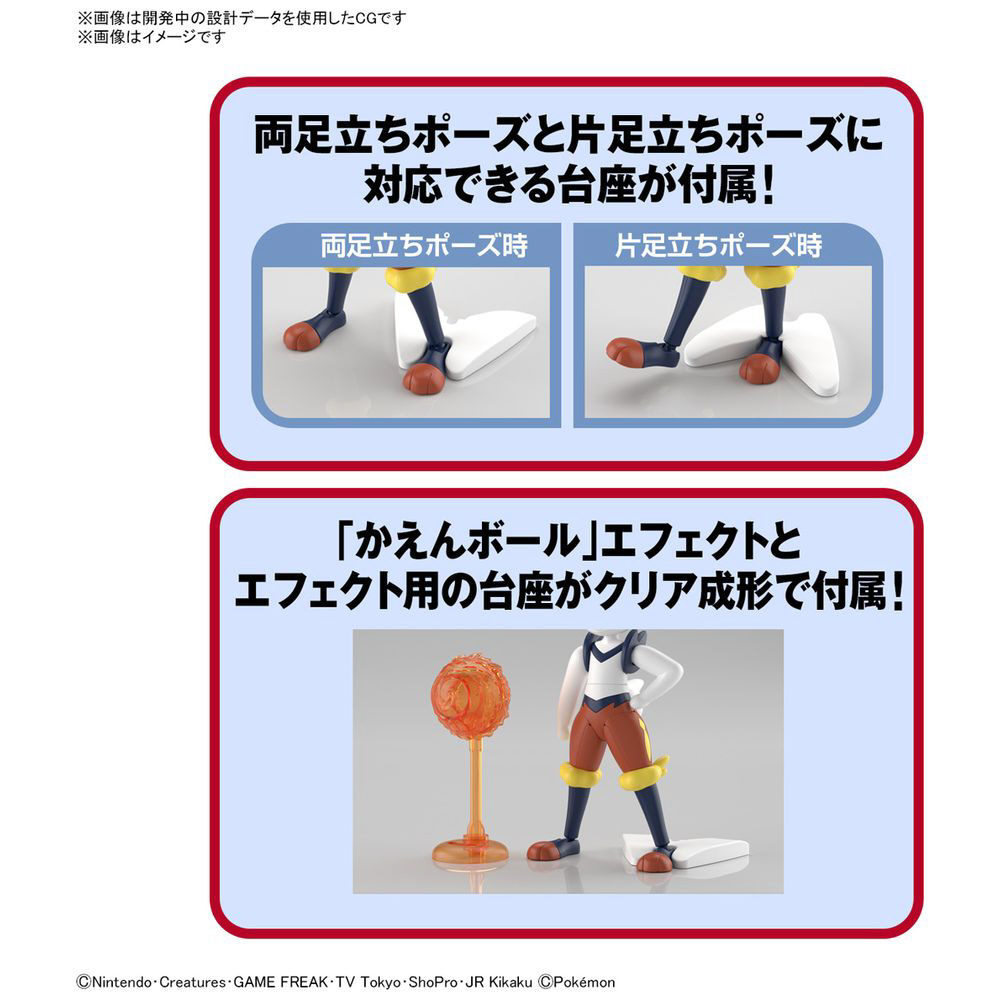 ※画像は開発中の設計データを使用したCGです
※画像はイメージです

両足立ちポーズと片足立ちポーズに対応できる台座が付属！

両足立ちポーズ時

片足立ちポーズ時

「かえんボール」エフェクトとエフェクト用の台座がクリア成形で付属！

©Nintendo･Creatures･GAME FREAK･TV Tokyo･ShoPro･JR Kikaku ©Pokémon