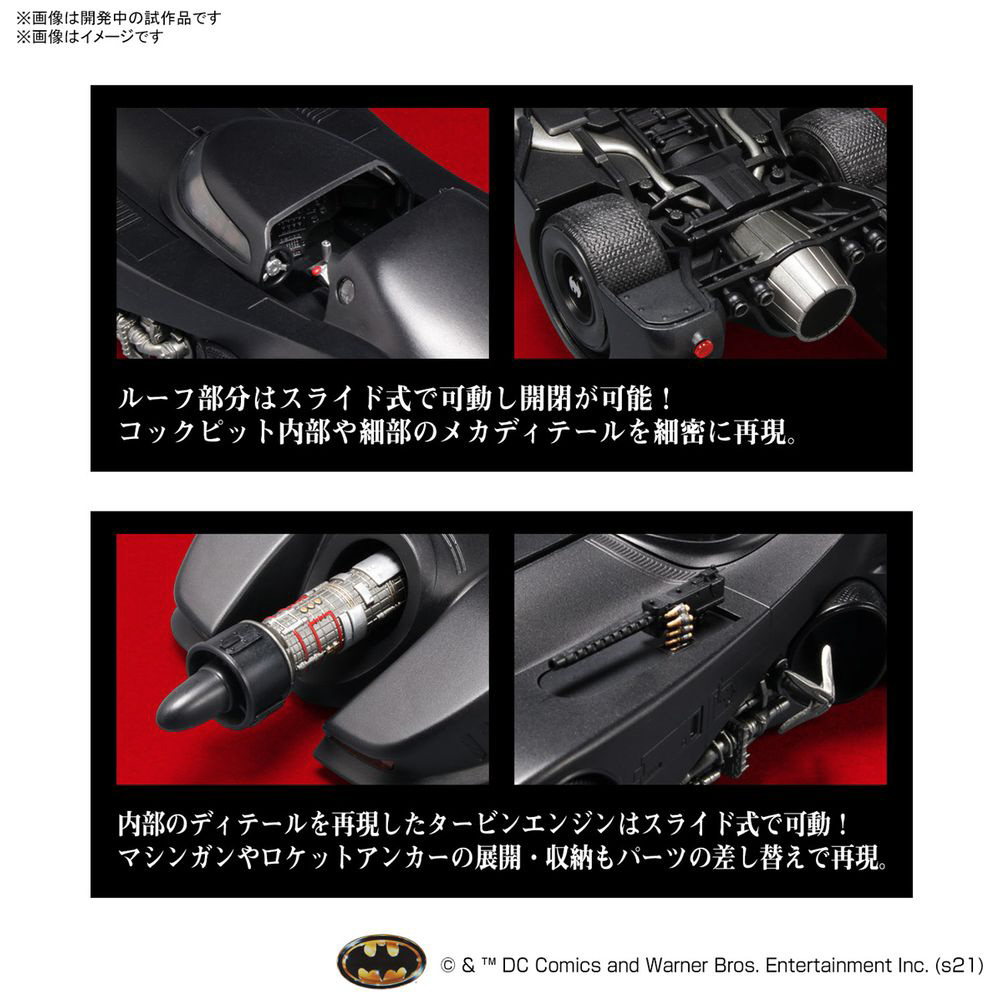 ※画像は開発中の試作品です
※画像はイメージです

ルーフ部分はスライド式で可動し開閉が可能！
コックピット内部や細部のメカディテールを細密に再現。

内部のディテールを再現したタービンエンジンはスライド式で可動！
マシンガンやロケットアンカーの展開・収納もパーツの差し替えで再現。

© & ™ DC Comics and Warner Bros. Entertainment Inc. (s21)