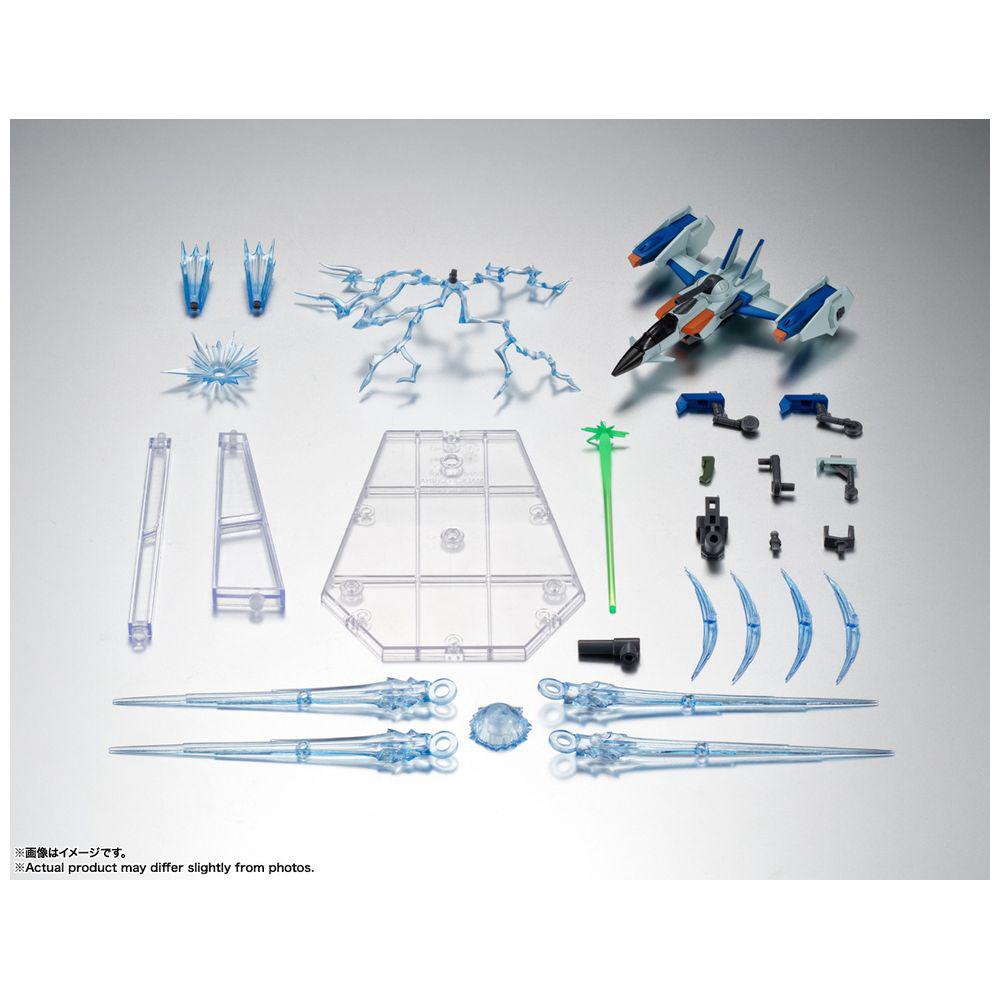 ※画像はイメージです。
※Actual product may differ slightly from photos.