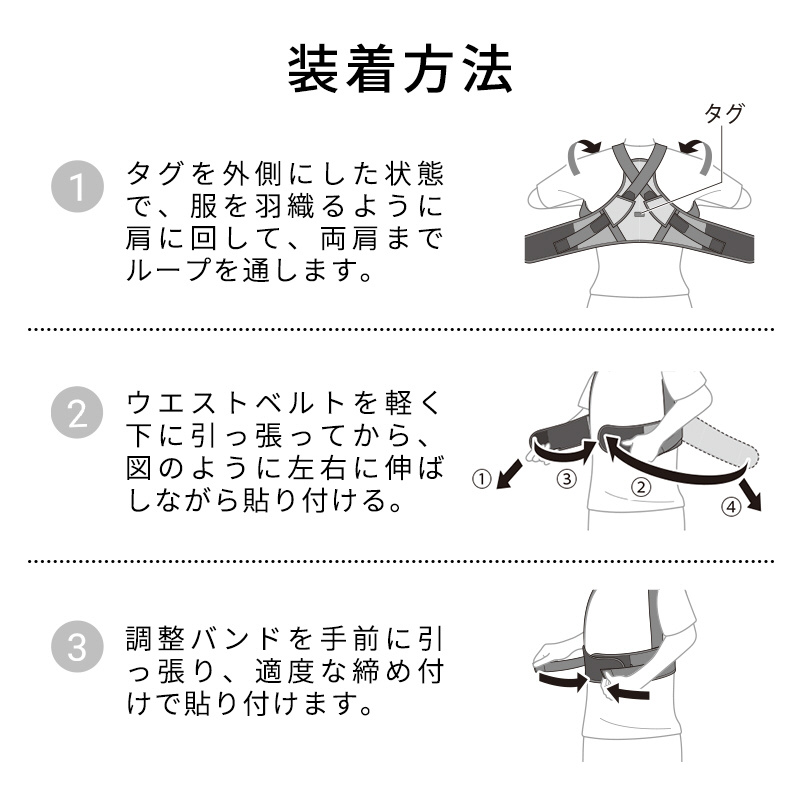 装着方法

1 タグを外側にした状態で、服を羽織るように肩に回して、両肩までループを通します。

タグ

2 ウエストベルトを軽く下に引っ張ってから、図のように左右に伸ばしながら貼り付ける。

①
③
②
④

3 調整バンドを手前に引っ張り、適度な締め付けで貼り付けます。