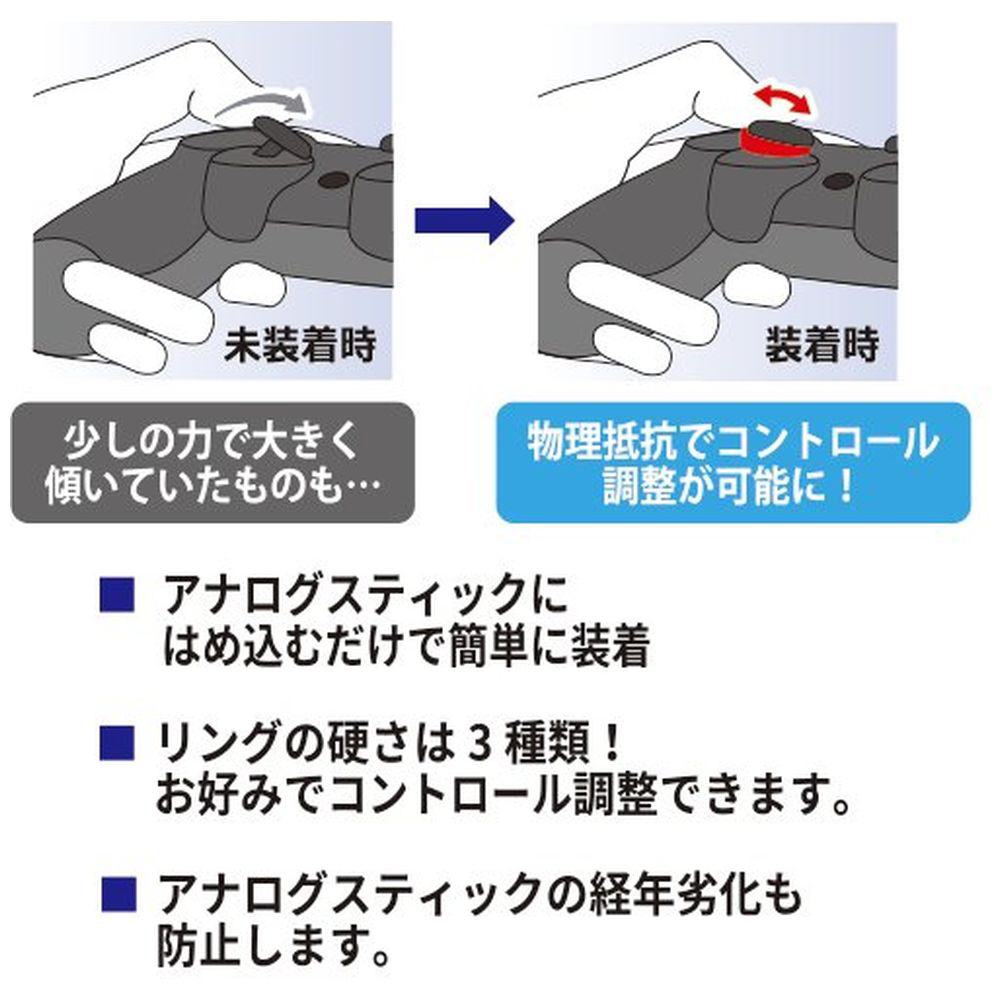 未装着時

装着時

少しの力で大きく傾いていたものも…

物理抵抗でコントロール調整が可能に！

■ アナログスティックにはめ込むだけで簡単に装着

■ リングの硬さは 3 種類！お好みでコントロール調整できます。

■ アナログスティックの経年劣化も防止します。