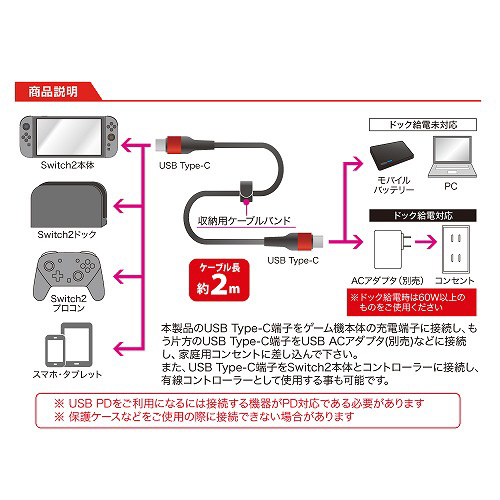 商品説明

Switch2本体

Switch2ドック

Switch2
プロコン

スマホ・タブレット

USB Type-C

収納用ケーブルバンド

USB Type-C

ケーブル長
約2m

ドック給電未対応

モバイル
バッテリー

PC

ドック給電対応

ACアダプタ（別売）

コンセント

※ドック給電時は60W以上のものをご使用ください

本製品のUSB Type-C端子をゲーム機本体の充電端子に接続し、もう片方のUSB Type-C端子をUSB ACアダプタ(別売)などに接続し、家庭用コンセントに差し込んで下さい。
また、USB Type-C端子をSwitch2本体とコントローラーに接続し、有線コントローラーとして使用する事も可能です。

※ USB PDをご利用になるには接続する機器がPD対応である必要があります
※ 保護ケースなどをご使用の際に接続できない場合があります