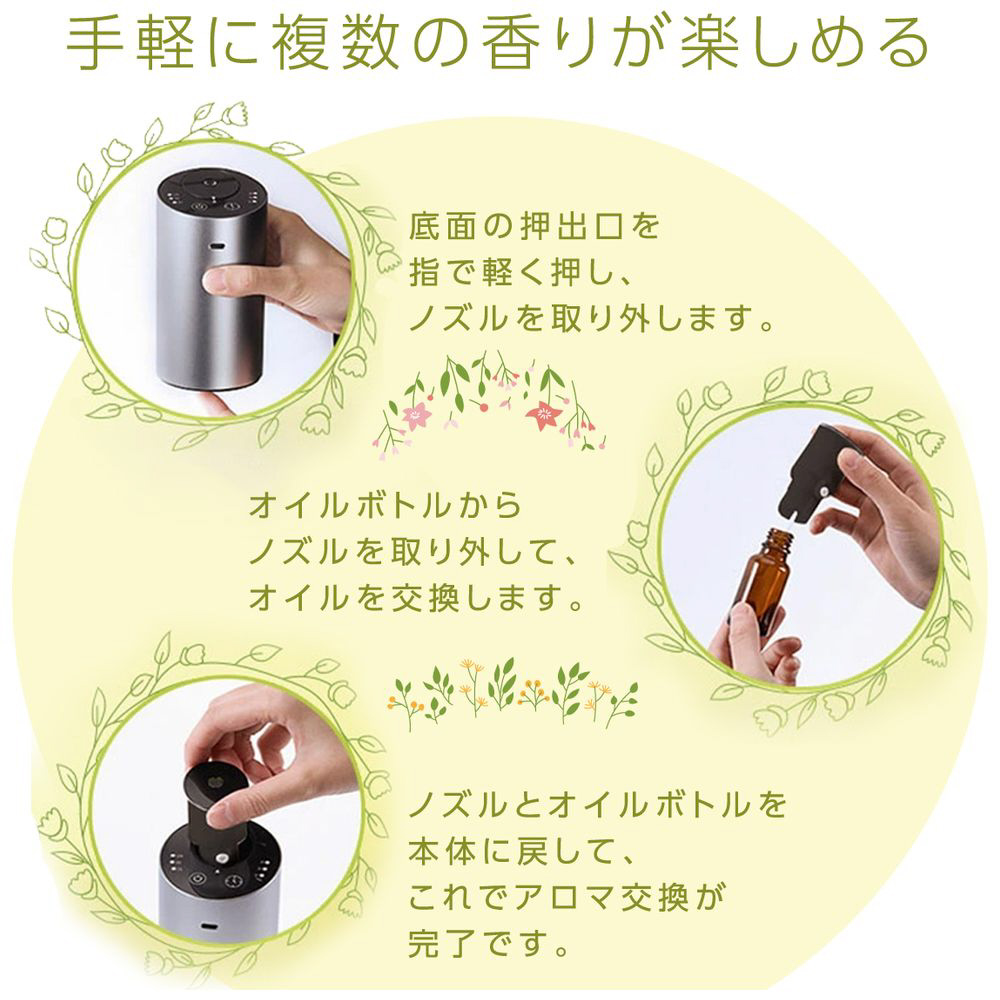 手軽に複数の香りが楽しめる

底面の押出口を指で軽く押し、ノズルを取り外します。

オイルボトルからノズルを取り外して、オイルを交換します。

ノズルとオイルボトルを本体に戻して、これでアロマ交換が完了です。