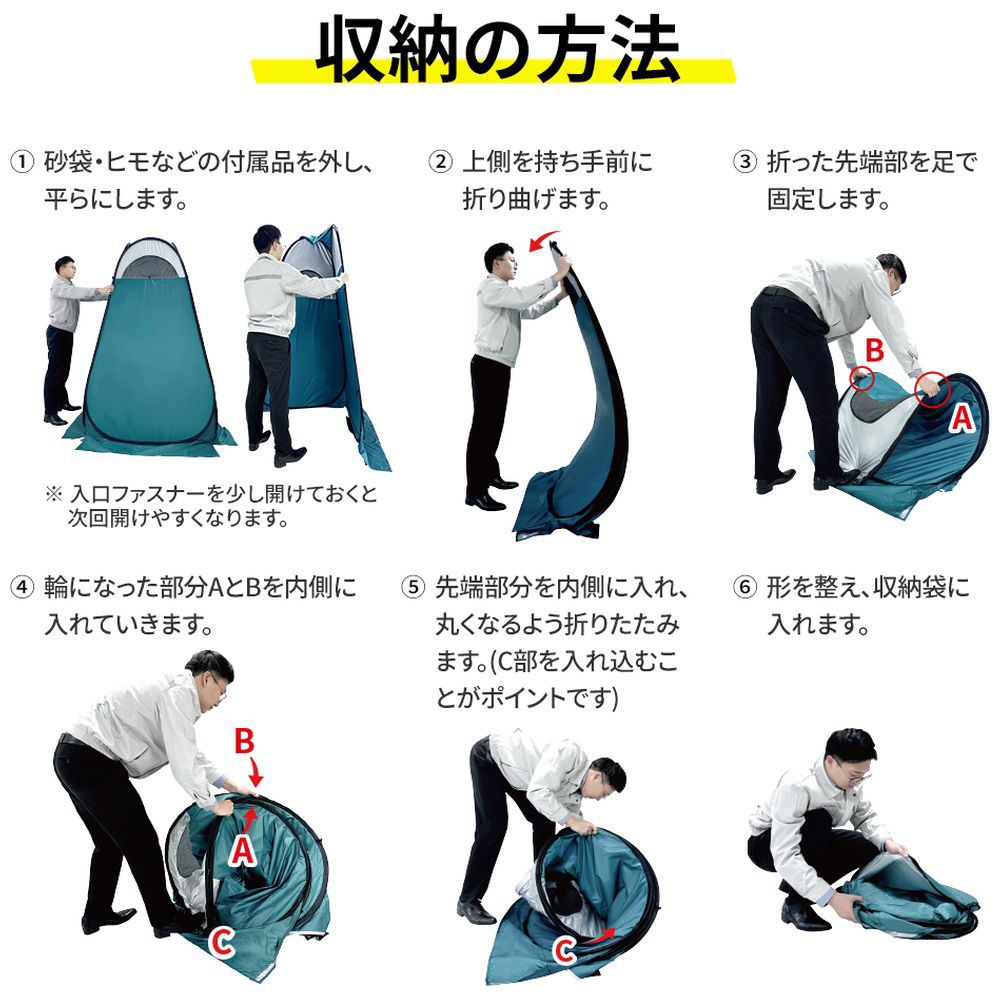 収納の方法

① 砂袋・ヒモなどの付属品を外し、平らにします。

※ 入口ファスナーを少し開けておくと次回開けやすくなります。

② 上側を持ち手前に折り曲げます。

③ 折った先端部を足で固定します。

B

A

④ 輪になった部分AとBを内側に入れていきます。

B

A

C

⑤ 先端部分を内側に入れ、丸くなるよう折りたたみます。(C部を入れ込むことがポイントです)

C

⑥ 形を整え、収納袋に入れます。