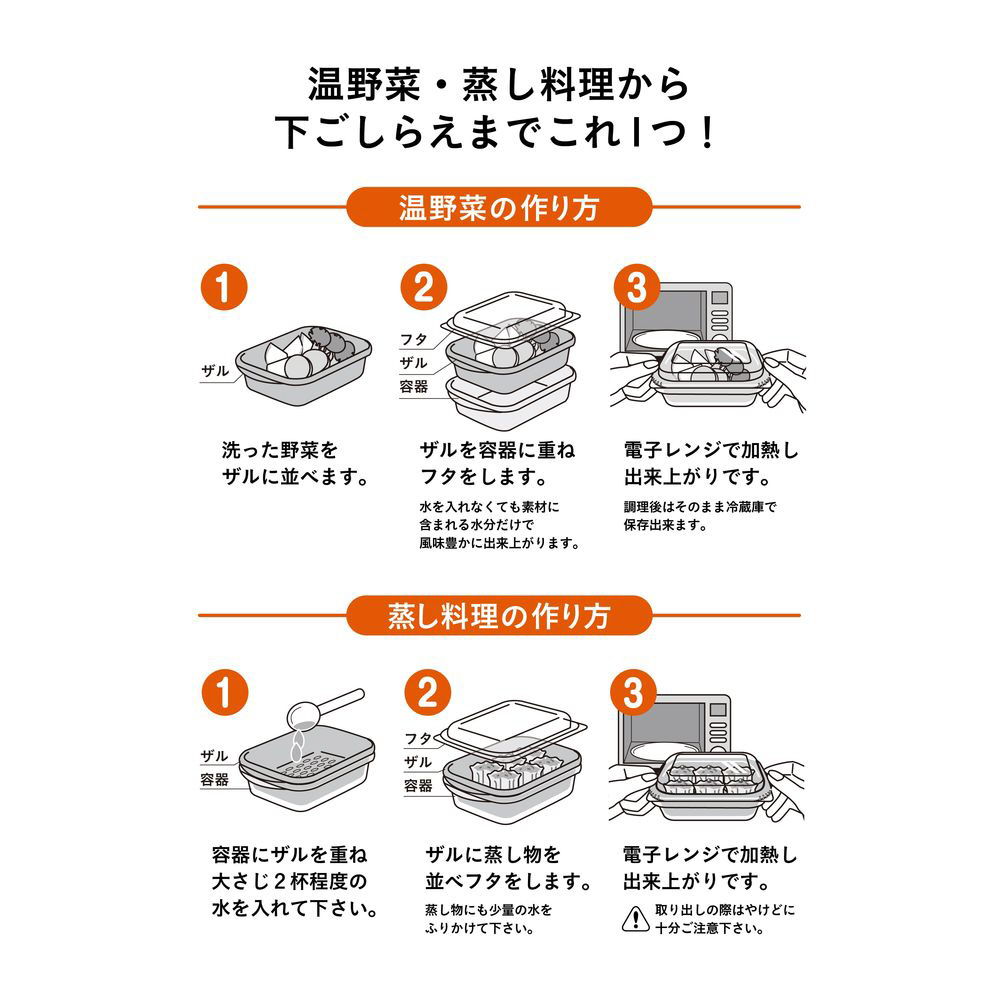 温野菜・蒸し料理から
下ごしらえまでこれ1つ！

温野菜の作り方

1
ザル

洗った野菜を
ザルに並べます。

2
フタ
ザル
容器

ザルを容器に重ね
フタをします。

水を入れなくても素材に
含まれる水分だけで
風味豊かに出来上がります。

3

電子レンジで加熱し
出来上がりです。

調理後はそのまま冷蔵庫で
保存出来ます。

蒸し料理の作り方

1
ザル
容器

容器にザルを重ね
大さじ2杯程度の
水を入れて下さい。

2
フタ
ザル
容器

ザルに蒸し物を
並べフタをします。

蒸し物にも少量の水を
ふりかけて下さい。

3

電子レンジで加熱し
出来上がりです。

取り出しの際はやけどに
十分ご注意下さい。